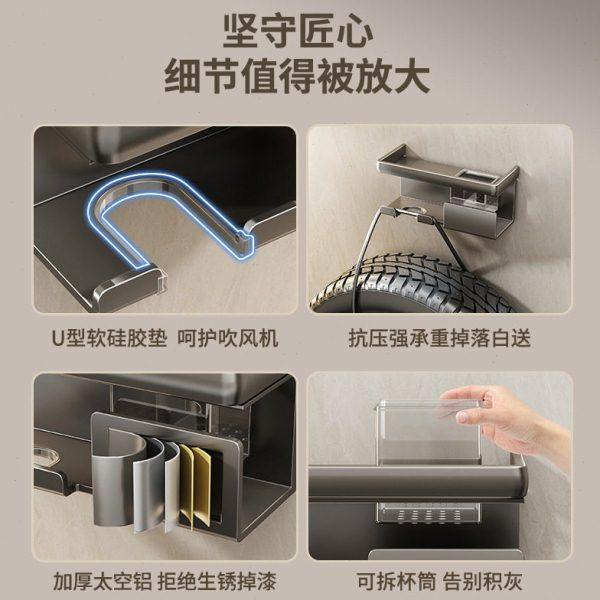 坚守匠心
细节值得被放大

U型软硅胶垫 呵护吹风机

抗压强承重掉落白送

加厚太空铝 拒绝生锈掉漆

可拆杯筒 告别积灰