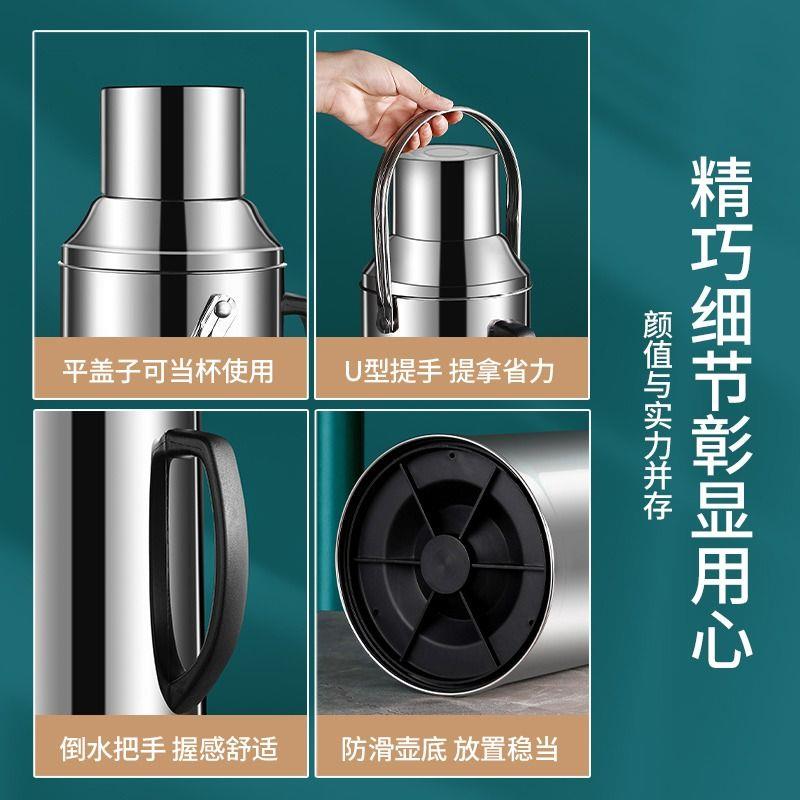 平盖子可当杯使用

U型提手 提拿省力

倒水把手 握感舒适

防滑壶底 放置稳当

精巧细节彰显用心

颜值与实力并存