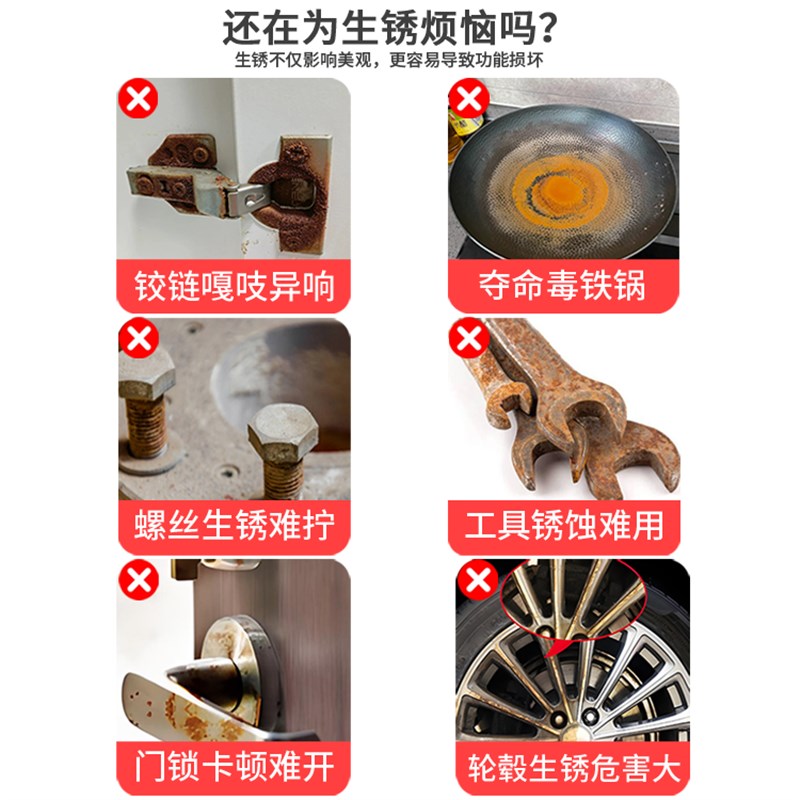 还在为生锈烦恼吗？
生锈不仅影响美观，更容易导致功能损坏

铰链嘎吱异响

夺命毒铁锅

螺丝生锈难拧

工具锈蚀难用

门锁卡顿难开

轮毂生锈危害大