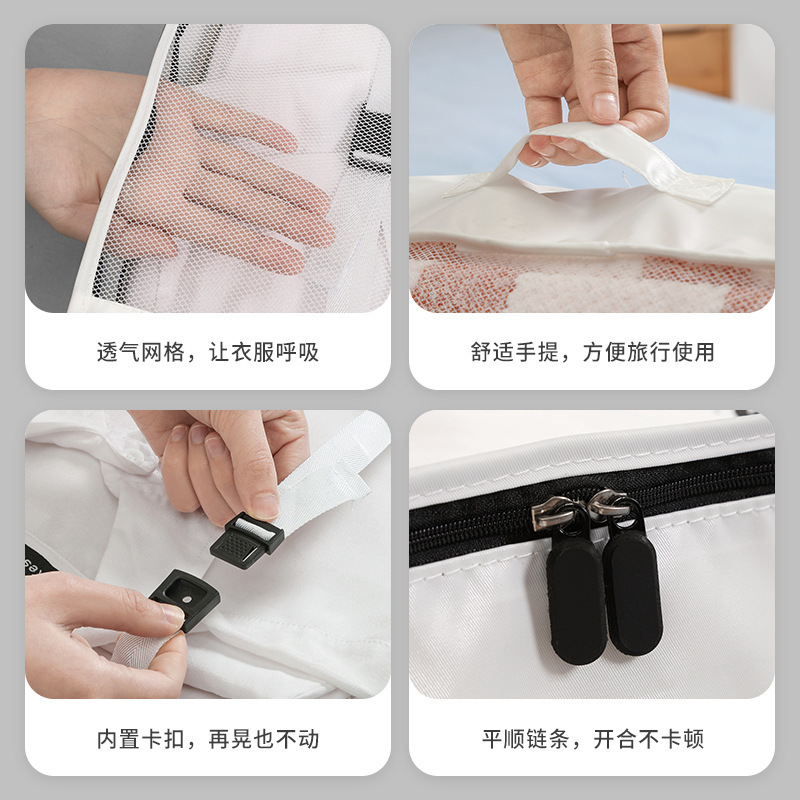 透气网格，让衣服呼吸

舒适手提，方便旅行使用

内置卡扣，再晃也不动

平顺链条，开合不卡顿