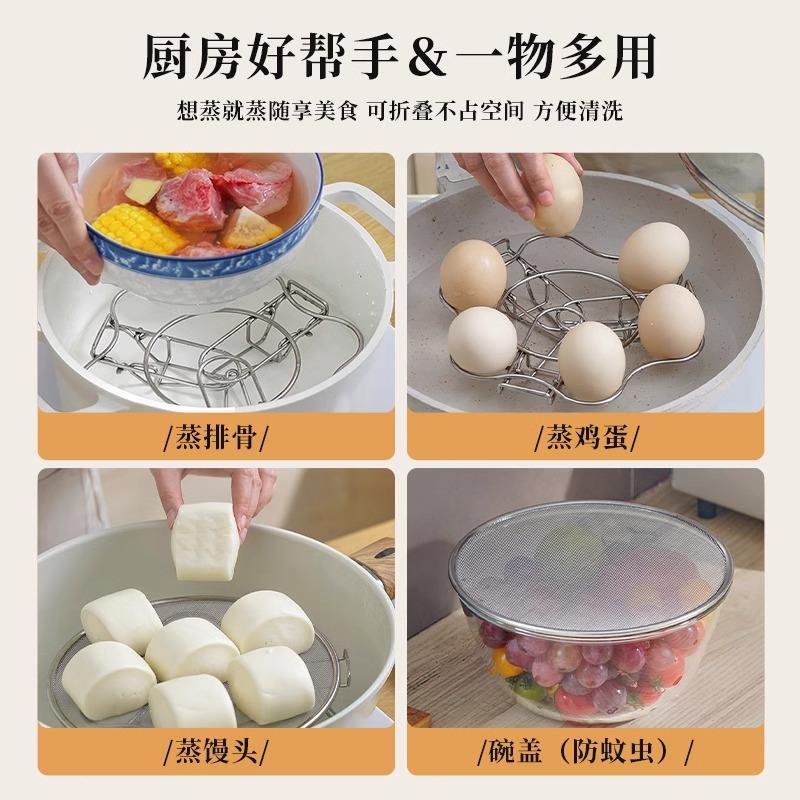 厨房好帮手&一物多用

想蒸就蒸随享美食 可折叠不占空间 方便清洗

/蒸排骨/

/蒸鸡蛋/

/蒸馒头/

/碗盖（防蚊虫）/