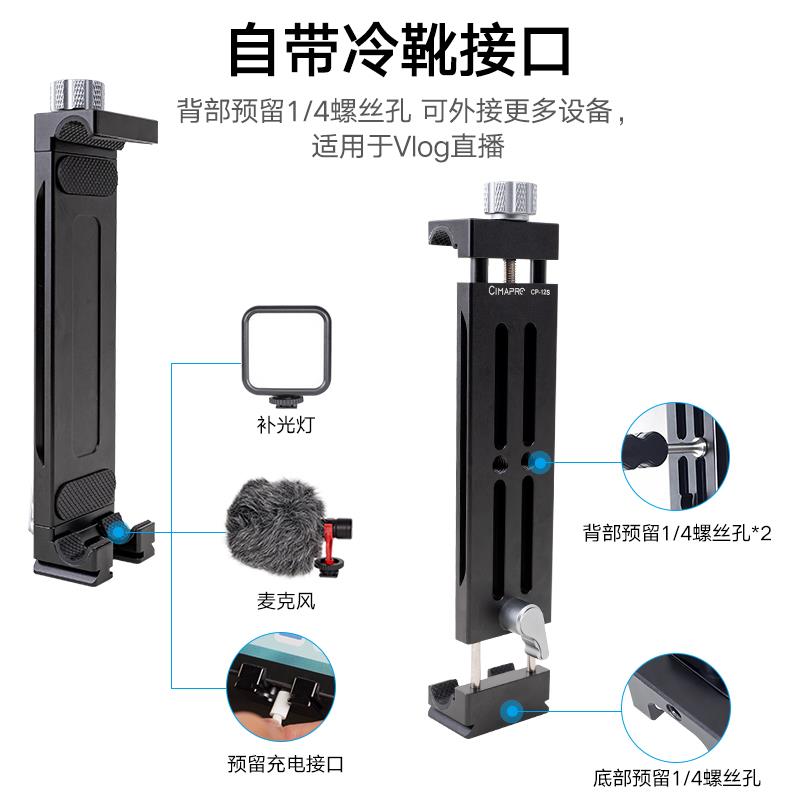 自带冷靴接口

背部预留1/4螺丝孔 可外接更多设备，适用于Vlog直播

CIMAPRO CP-12S

补光灯

麦克风

预留充电接口

背部预留1/4螺丝孔*2

底部预留1/4螺丝孔