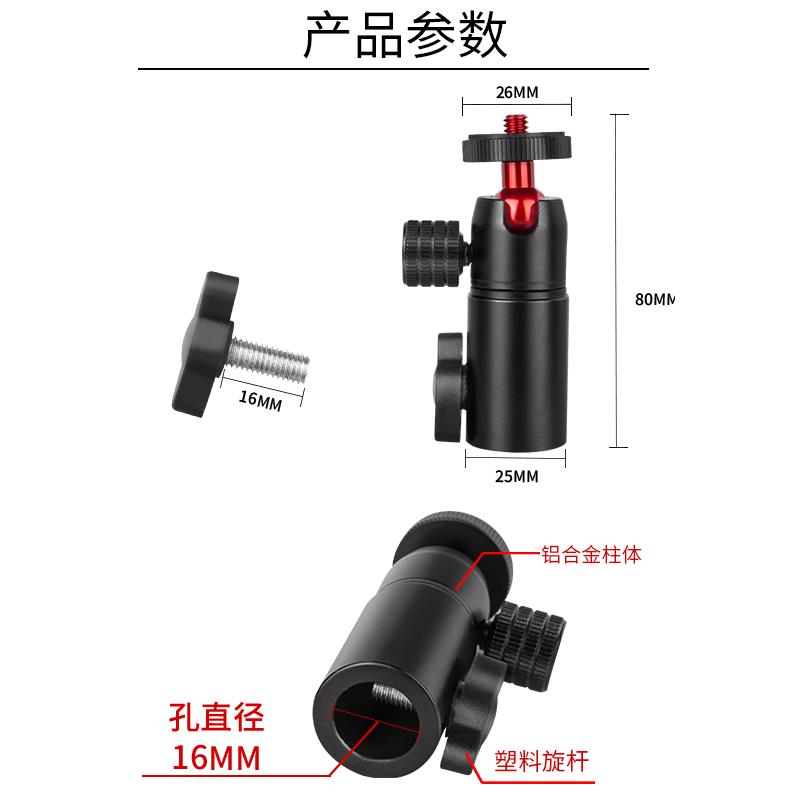 产品参数

26MM

80MM

16MM

25MM

铝合金柱体

孔直径
16MM

塑料旋杆