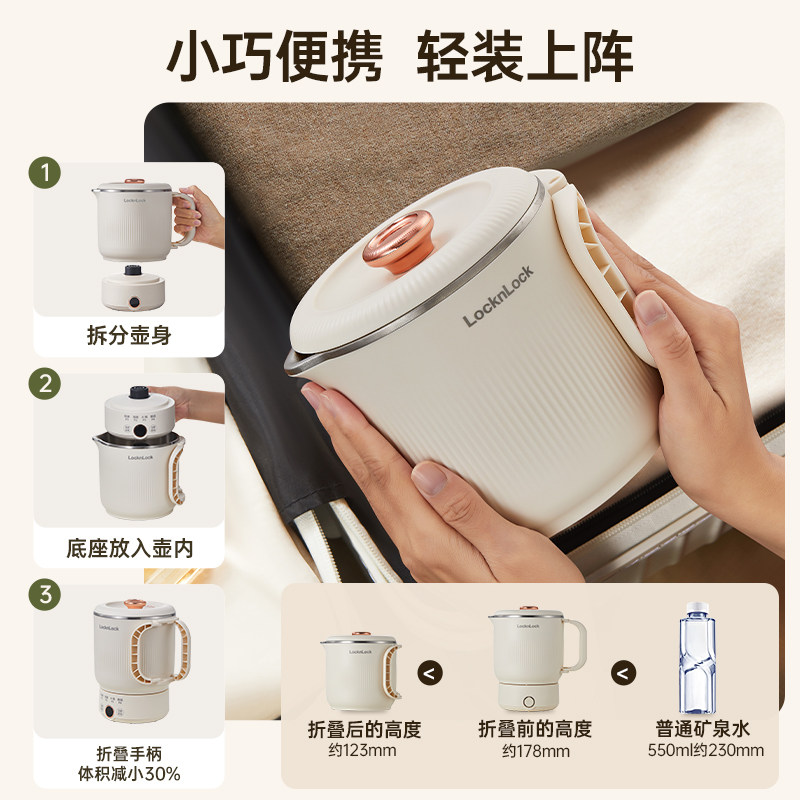 小巧便携 轻装上阵

1
LocknLock
拆分壶身

2
LocknLock
底座放入壶内

3
LocknLock
折叠手柄
体积减小30%

LocknLock

LocknLock
<
LocknLock
<

折叠后的高度
约123mm

折叠前的高度
约178mm

普通矿泉水
550ml约230mm