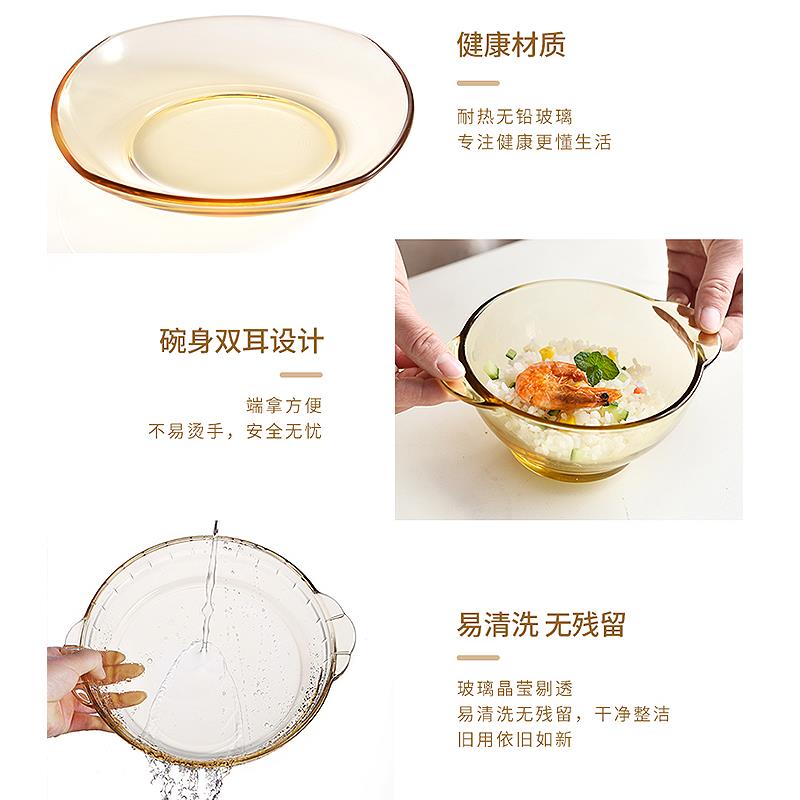 健康材质

耐热无铅玻璃
专注健康更懂生活

碗身双耳设计

端拿方便
不易烫手，安全无忧

易清洗 无残留

玻璃晶莹剔透
易清洗无残留，干净整洁
旧用依旧如新