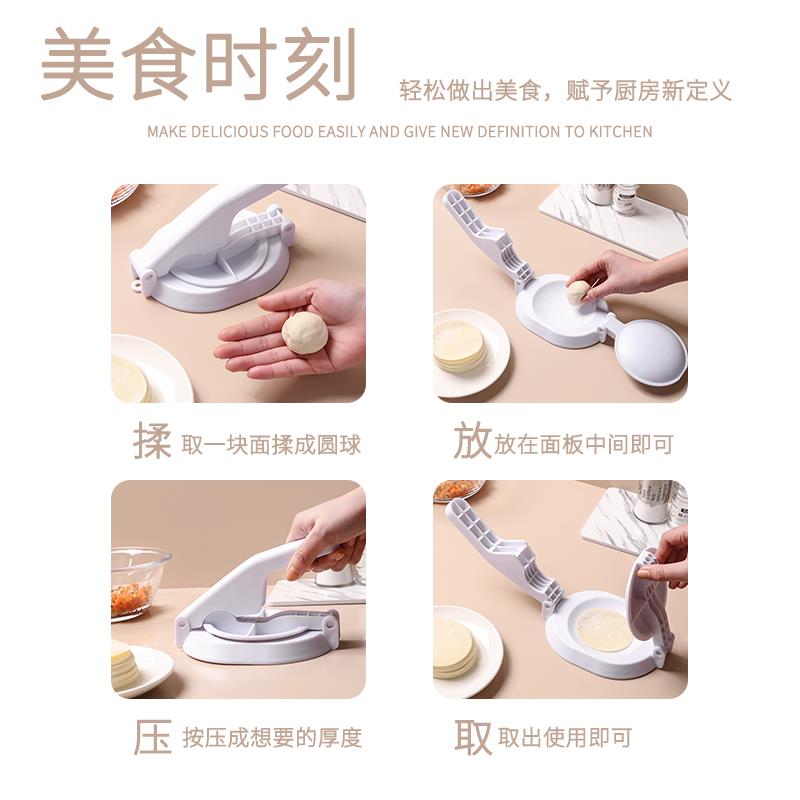 美食时刻

轻松做出美食，赋予厨房新定义

MAKE DELICIOUS FOOD EASILY AND GIVE NEW DEFINITION TO KITCHEN

揉 取一块面揉成圆球

放 放在面板中间即可

压 按压成想要的厚度

取 取出使用即可