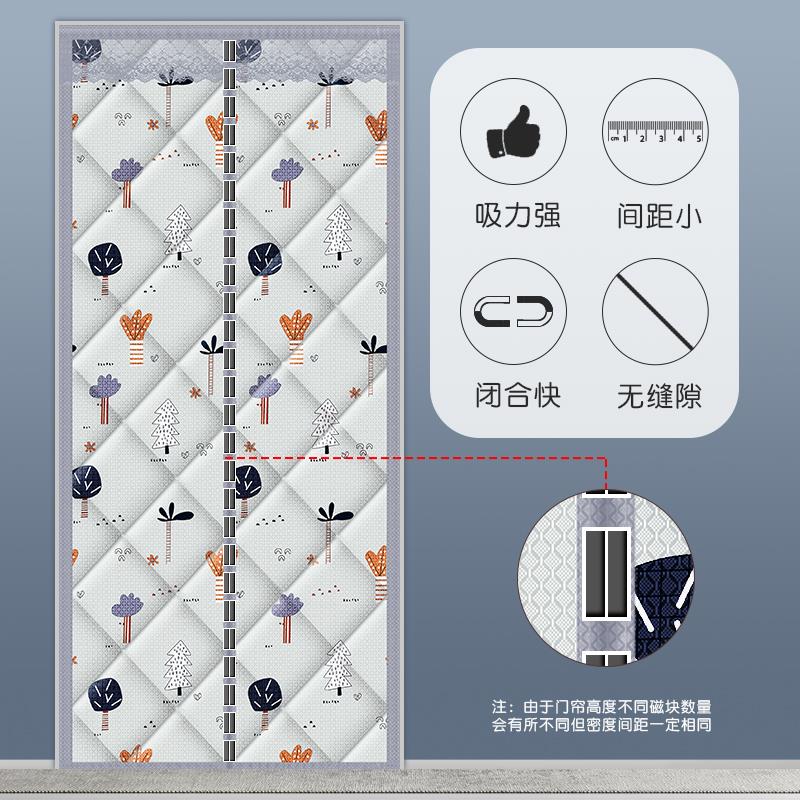 cm 1 2 3 4 5

吸力强

间距小

闭合快

无缝隙

注：由于门帘高度不同磁块数量会有所不同但密度间距一定相同