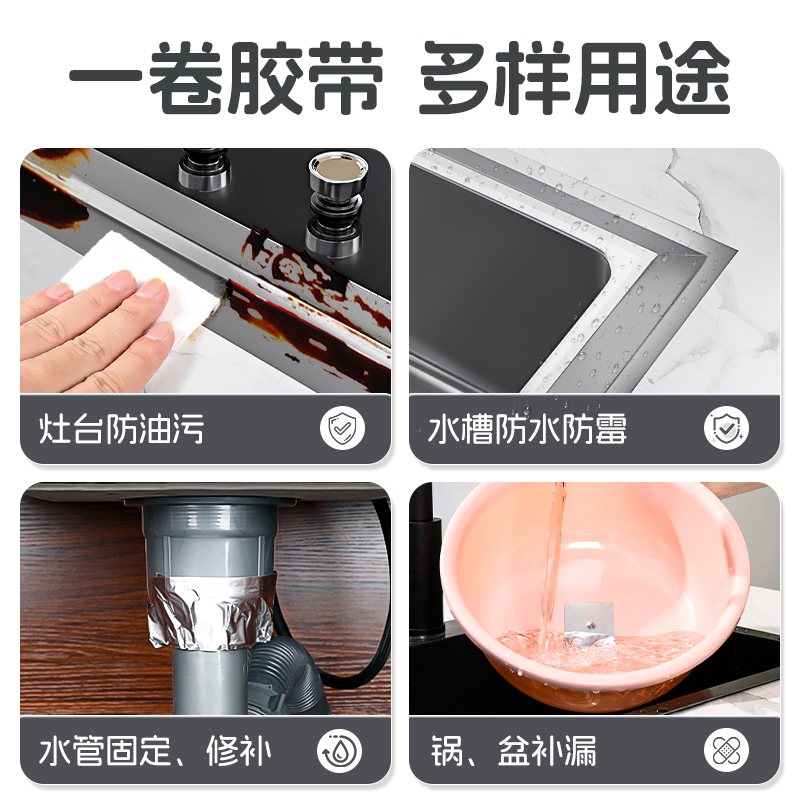 一卷胶带 多样用途

灶台防油污

水槽防水防霉

水管固定、修补

锅、盆补漏