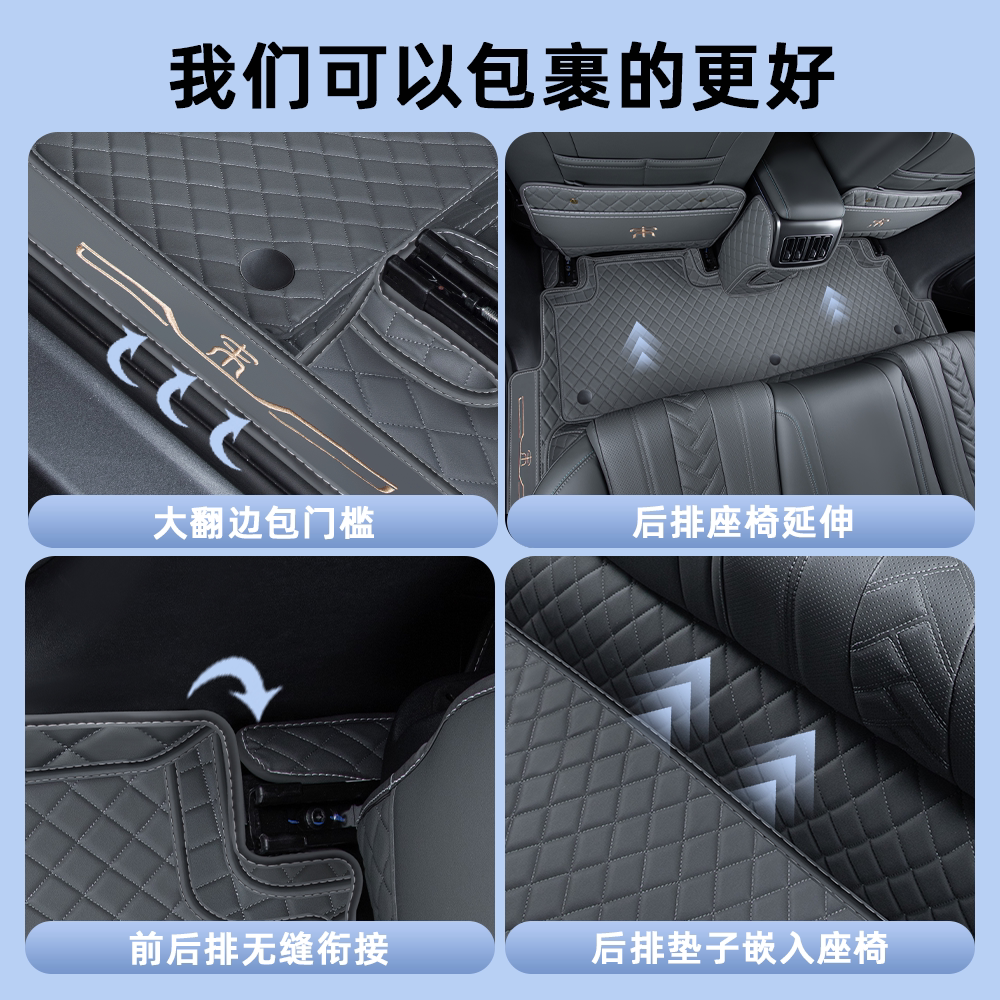 我们可以包裹的更好

大翻边包门槛

后排座椅延伸

前后排无缝衔接

后排垫子嵌入座椅