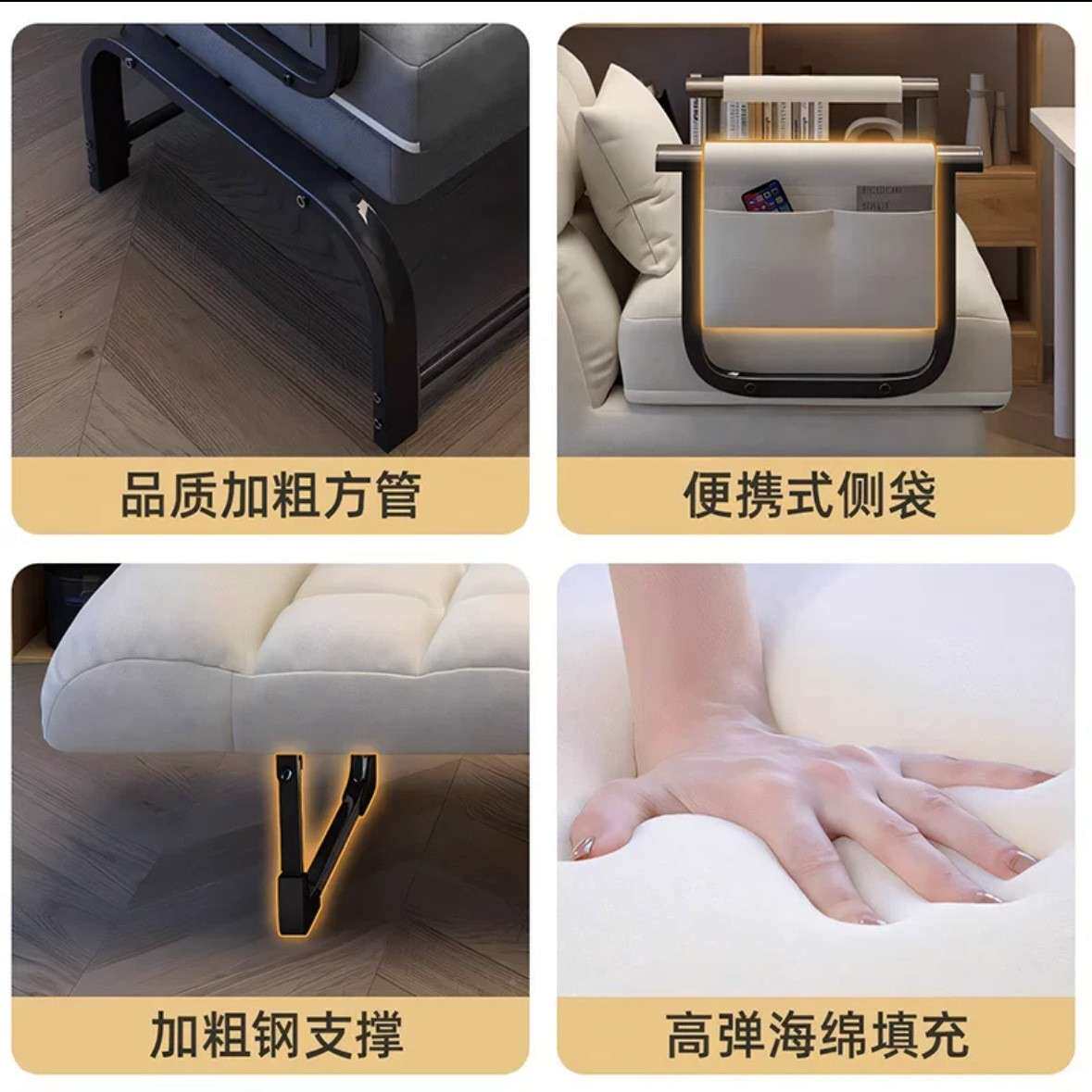 品质加粗方管

便携式侧袋

加粗钢支撑

高弹海绵填充