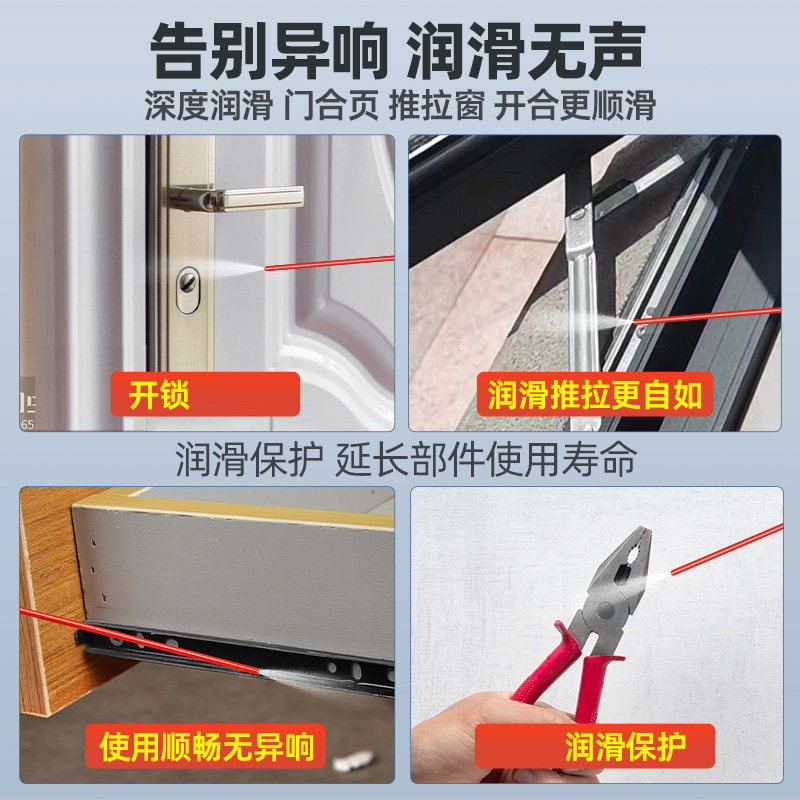 告别异响 润滑无声

深度润滑 门合页 推拉窗 开合更顺滑

开锁

润滑推拉更自如

润滑保护 延长部件使用寿命

使用顺畅无异响

润滑保护