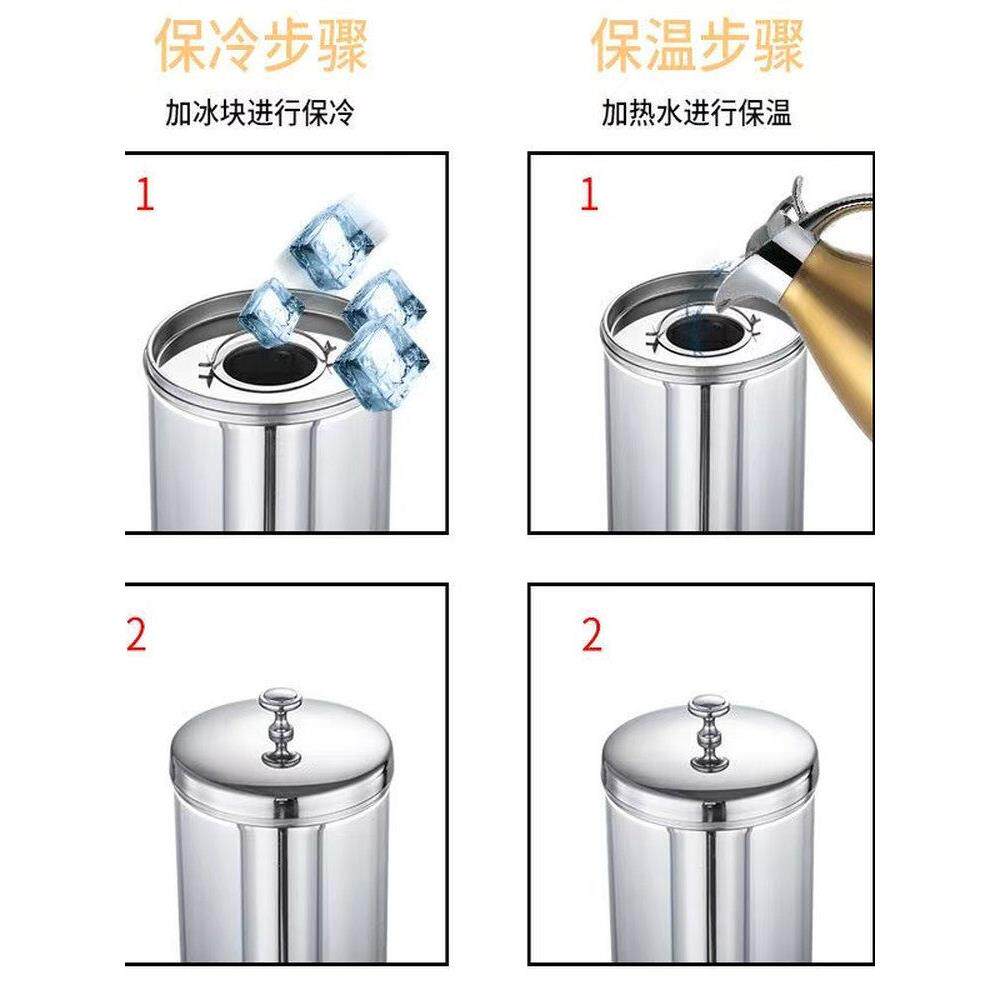 保冷步骤

加冰块进行保冷

1

2

保温步骤

加热水进行保温

1

2