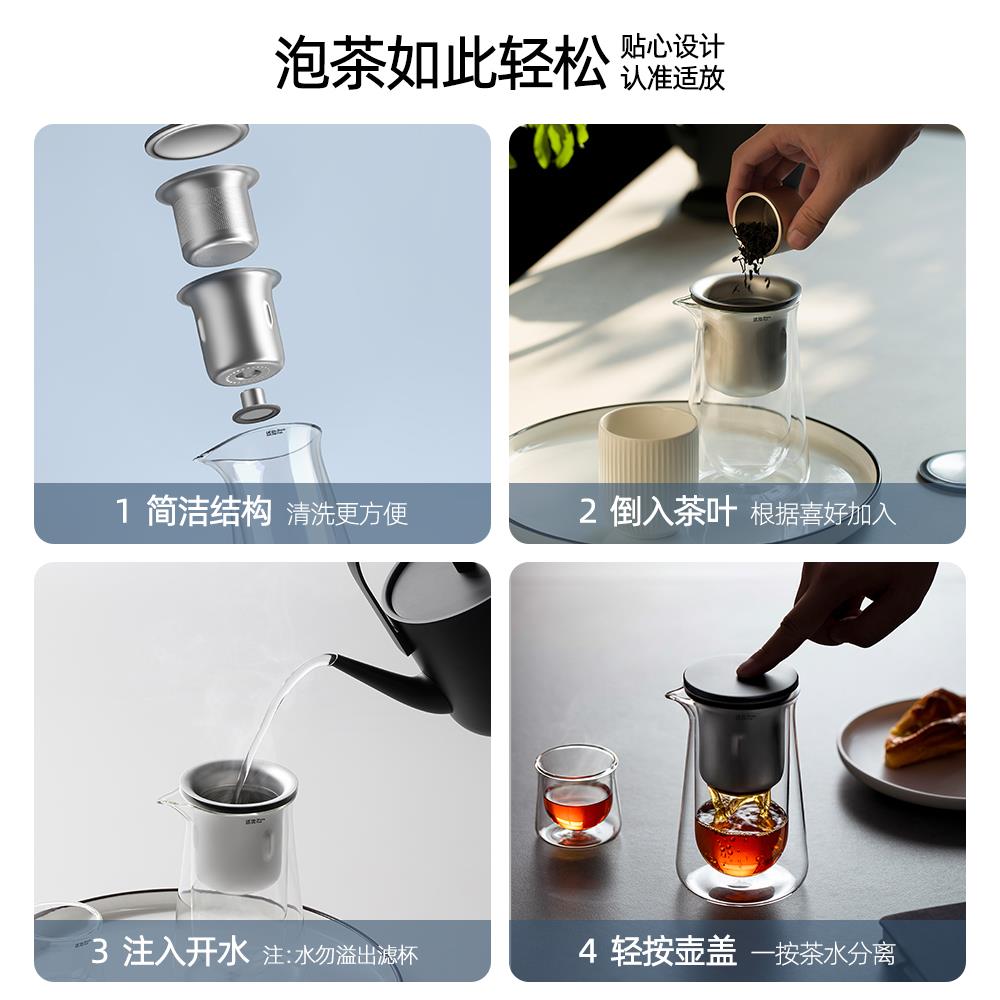 泡茶如此轻松 贴心设计 认准适放

1 简洁结构 清洗更方便

2 倒入茶叶 根据喜好加入

3 注入开水 注:水勿溢出滤杯

4 轻按壶盖 一按茶水分离