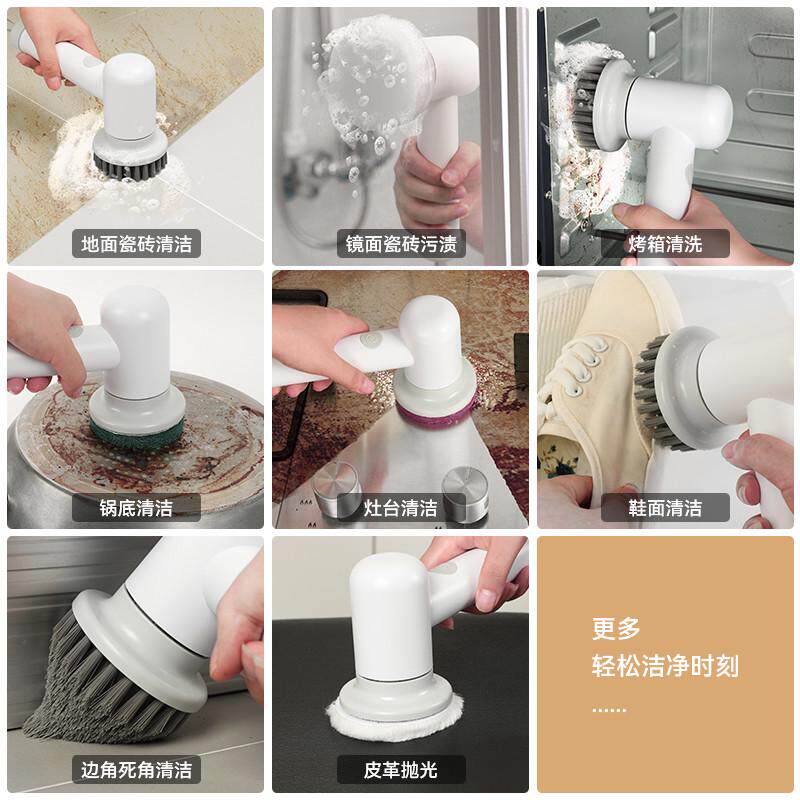 地面瓷砖清洁

镜面瓷砖污渍

烤箱清洗

锅底清洁

灶台清洁

鞋面清洁

边角死角清洁

皮革抛光

更多
轻松洁净时刻
......