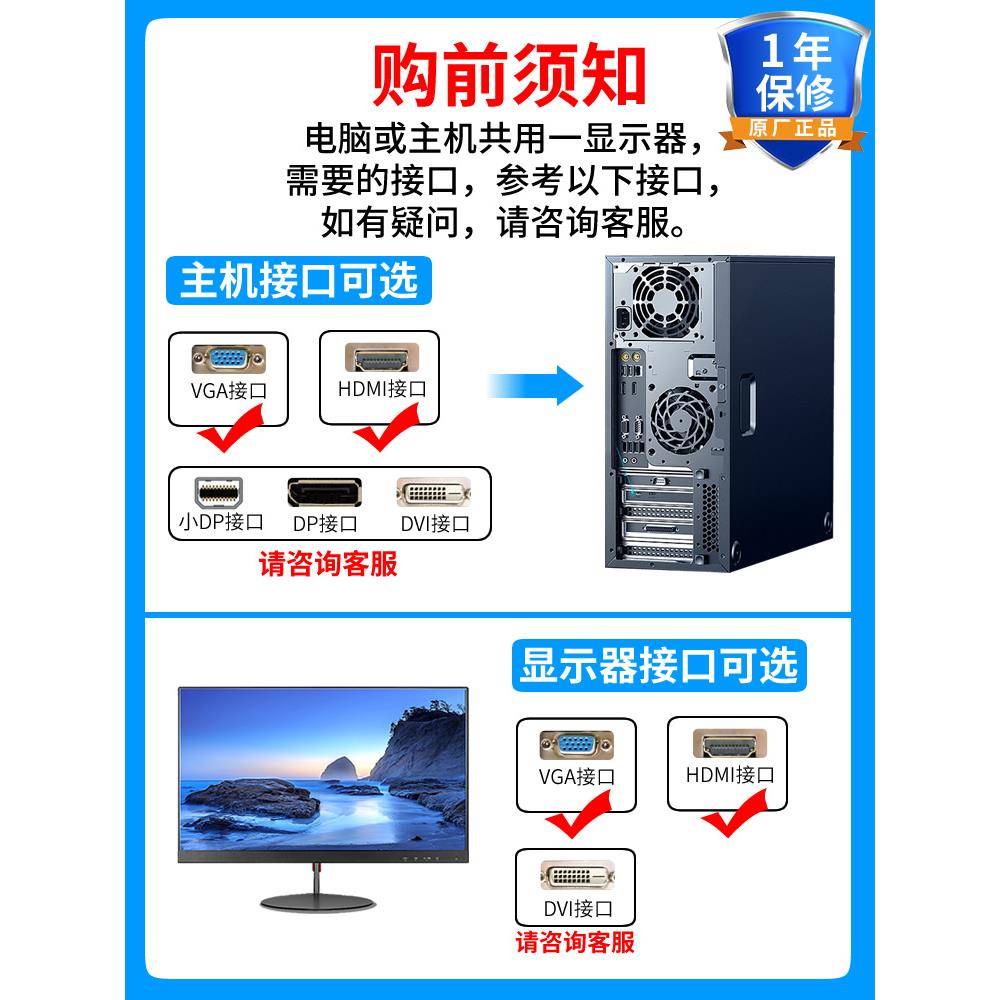 购前须知

1年保修
原厂正品

电脑或主机共用一显示器，需要的接口，参考以下接口，如有疑问，请咨询客服。

主机接口可选

VGA接口
HDMI接口
小DP接口
DP接口
DVI接口
请咨询客服

显示器接口可选

VGA接口
HDMI接口
DVI接口
请咨询客服