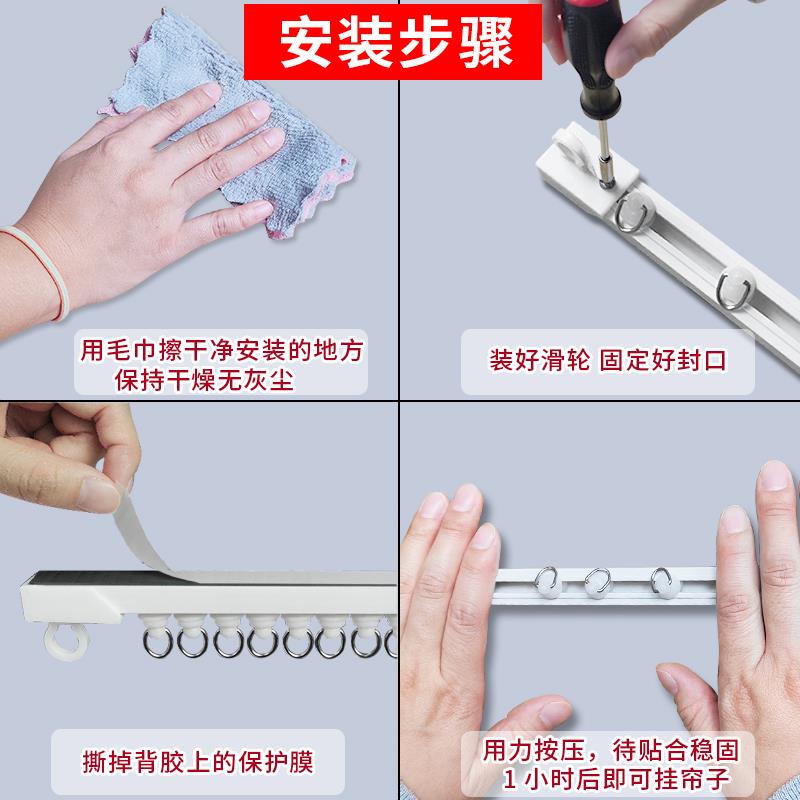 安装步骤

用毛巾擦干净安装的地方
保持干燥无灰尘

装好滑轮 固定好封口

撕掉背胶上的保护膜

用力按压，待贴合稳固
1 小时后即可挂帘子