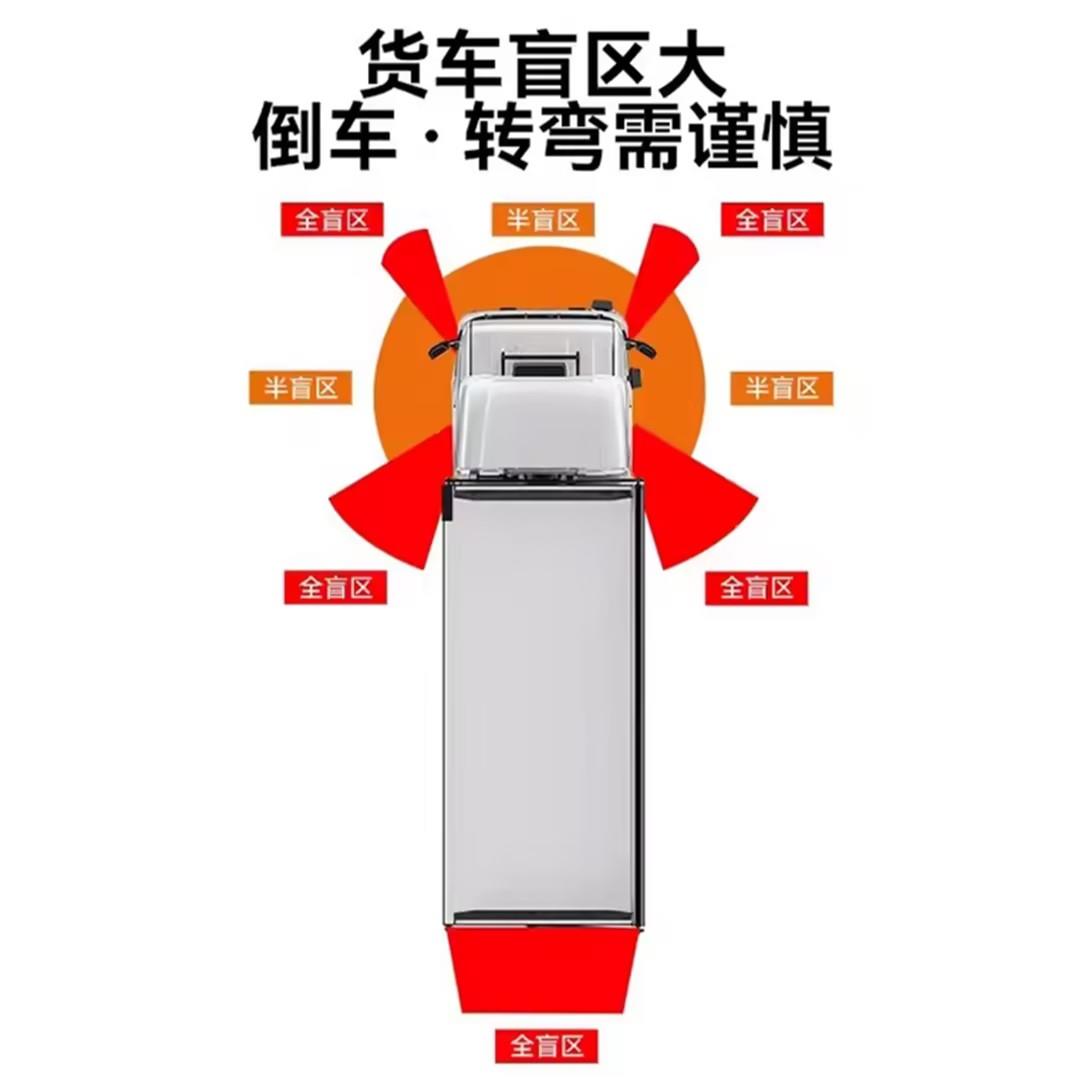 货车盲区大
倒车·转弯需谨慎

全盲区

半盲区

全盲区

半盲区

半盲区

全盲区

全盲区

全盲区