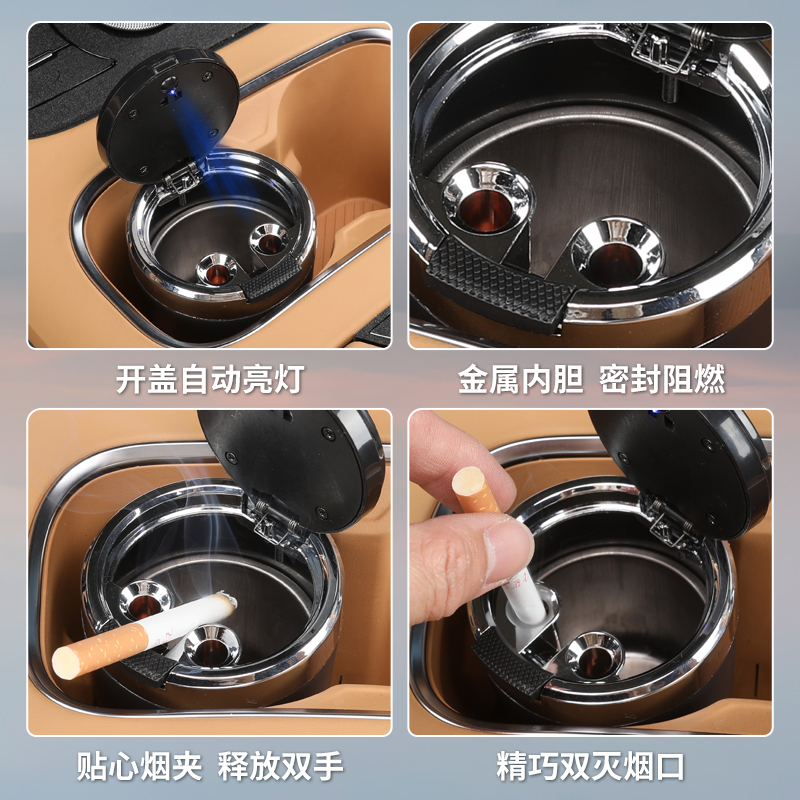 开盖自动亮灯

金属内胆 密封阻燃

贴心烟夹 释放双手

精巧双灭烟口