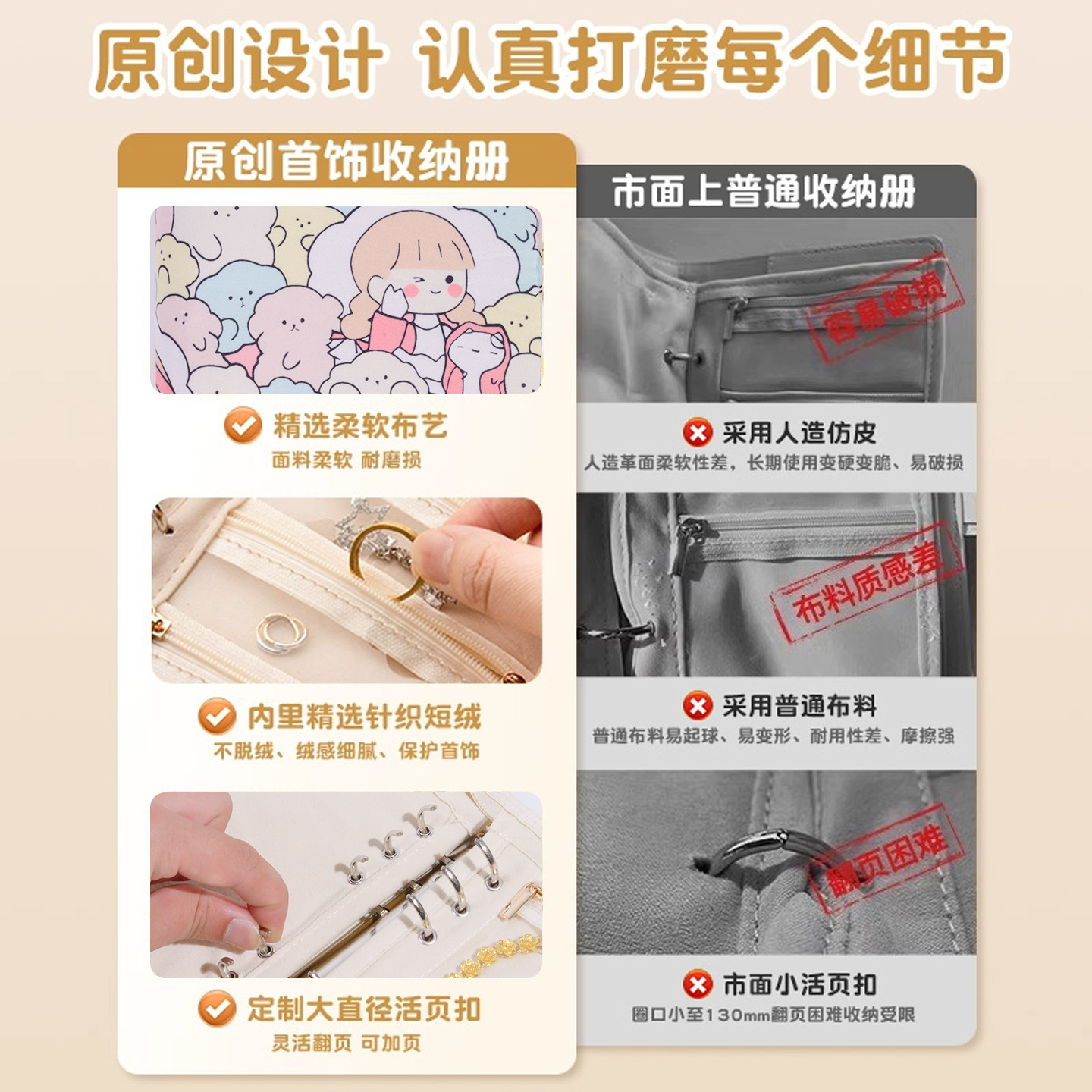 原创设计 认真打磨每个细节

原创首饰收纳册

精选柔软布艺
面料柔软 耐磨损

内里精选针织短绒
不脱绒、绒感细腻、保护首饰

定制大直径活页扣
灵活翻页 可加页

市面上普通收纳册

容易破损

采用人造仿皮
人造革面柔软性差，长期使用变硬变脆、易破损

布料质感差

采用普通布料
普通布料易起球、易变形、耐用性差、摩擦强

翻页困难

市面小活页扣
圈口小至130mm翻页困难收纳受限