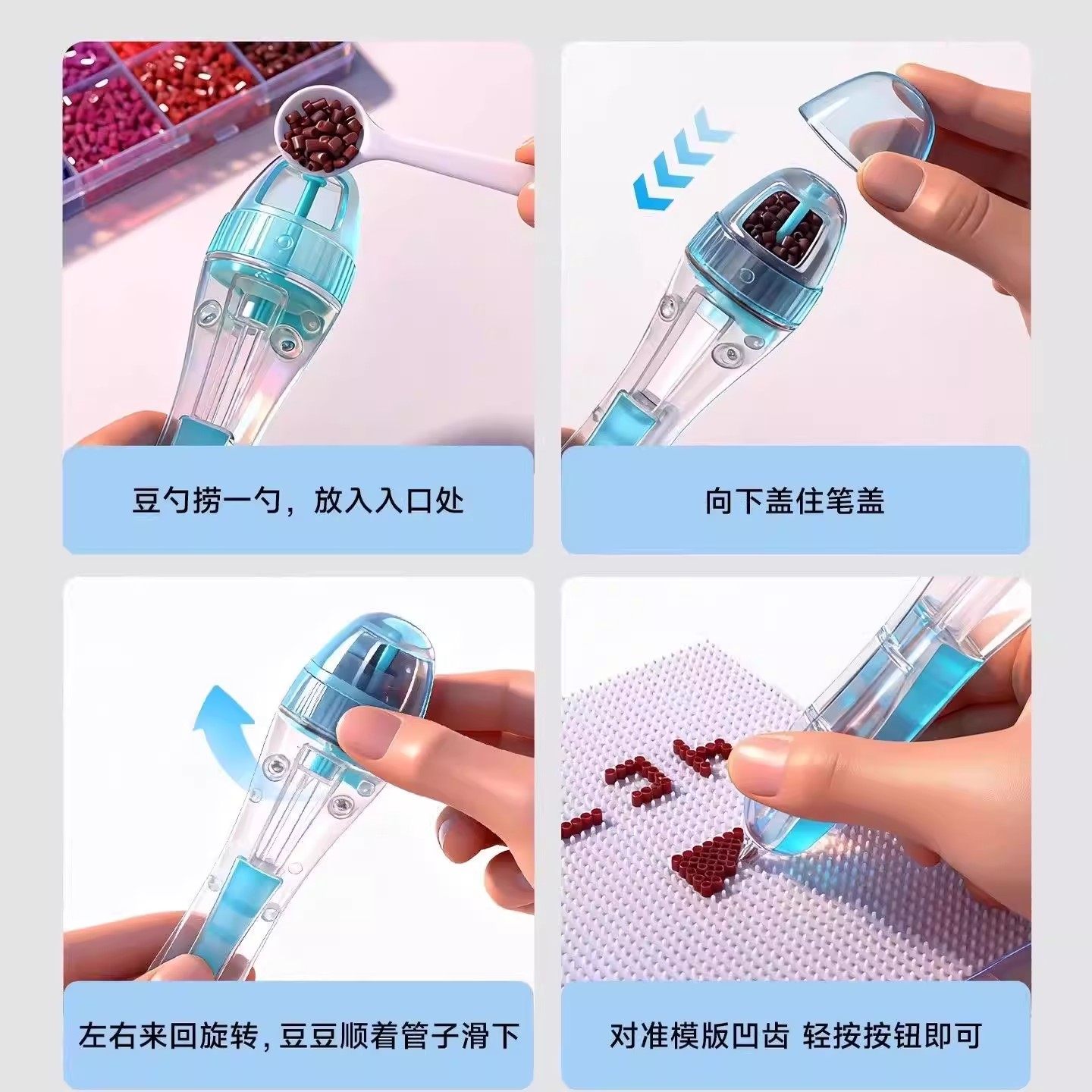 豆勺捞一勺，放入入口处

向下盖住笔盖

左右来回旋转，豆豆顺着管子滑下

对准模版凹齿 轻按按钮即可