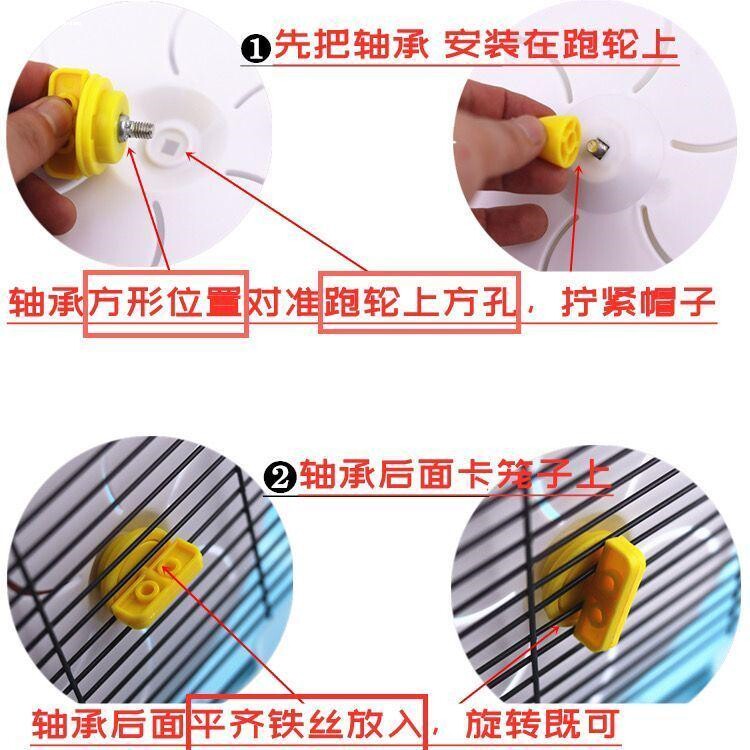 ❶先把轴承 安装在跑轮上

轴承方形位置对准跑轮上方孔，拧紧帽子

❷轴承后面卡笼子上

轴承后面平齐铁丝放入，旋转既可