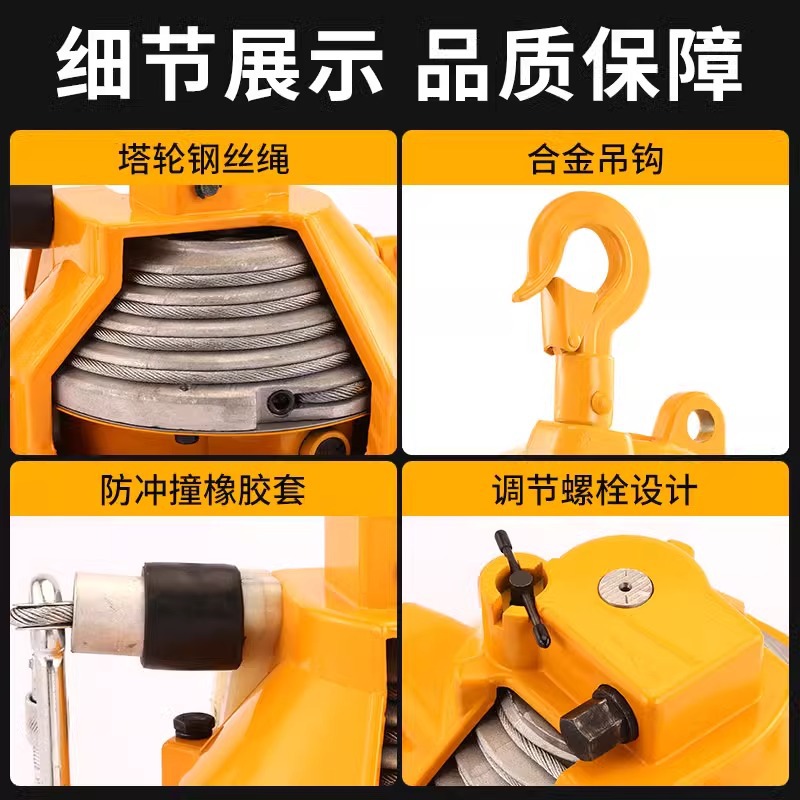 细节展示 品质保障

塔轮钢丝绳

合金吊钩

防冲撞橡胶套

调节螺栓设计