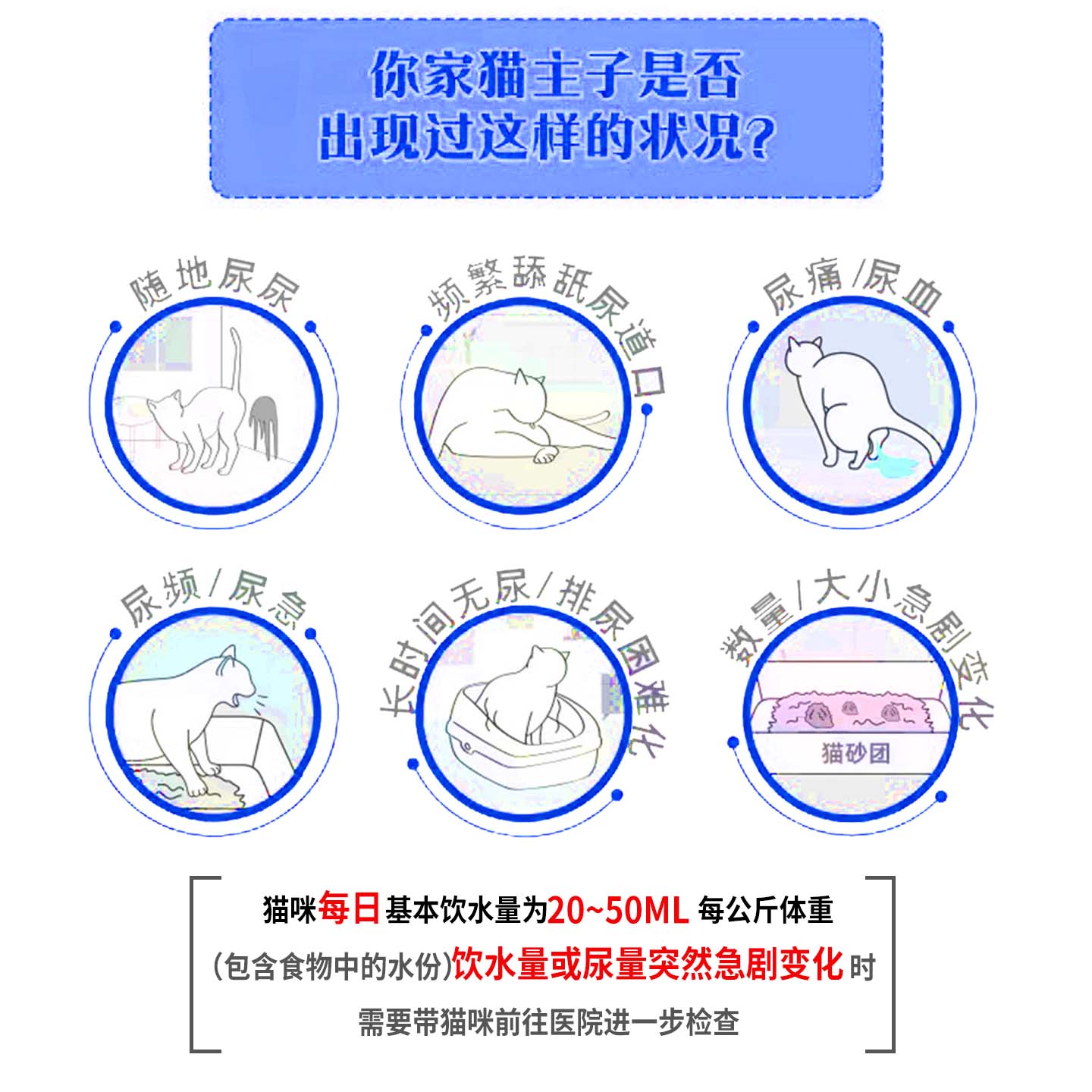 你家猫主子是否
出现过这样的状况?

随地尿尿

频繁舔舐尿道口

尿痛/尿血

尿频/尿急

长时间无尿/排尿困难化

数量/大小急剧变化

猫砂团

猫咪每日基本饮水量为20~50ML 每公斤体重
(包含食物中的水份)饮水量或尿量突然急剧变化时
需要带猫咪前往医院进一步检查