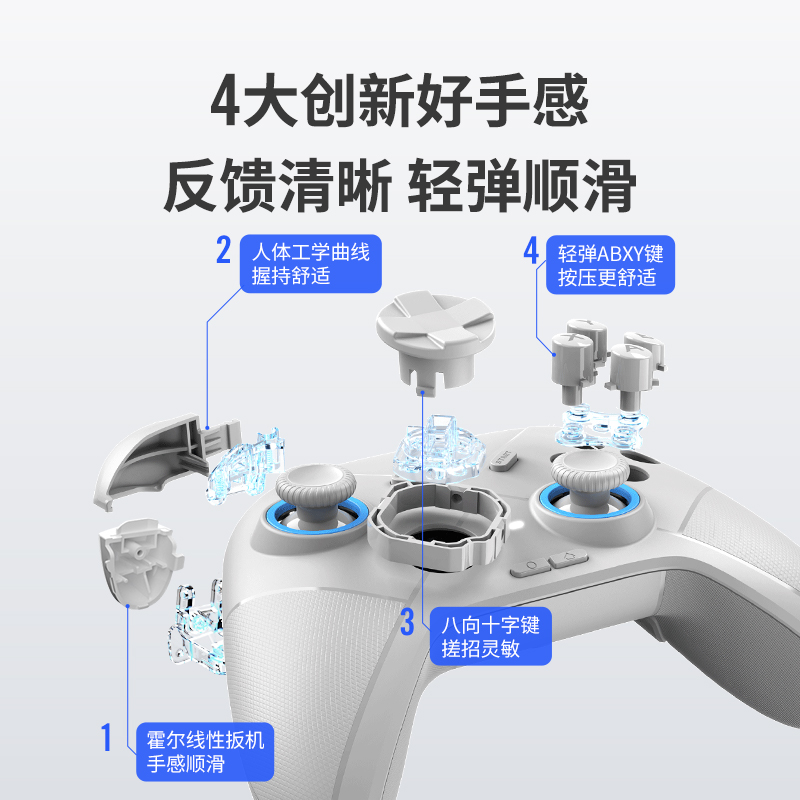 4大创新好手感
反馈清晰 轻弹顺滑

2 人体工学曲线
握持舒适

4 轻弹ABXY键
按压更舒适

START

3 八向十字键
搓招灵敏

1 霍尔线性扳机
手感顺滑