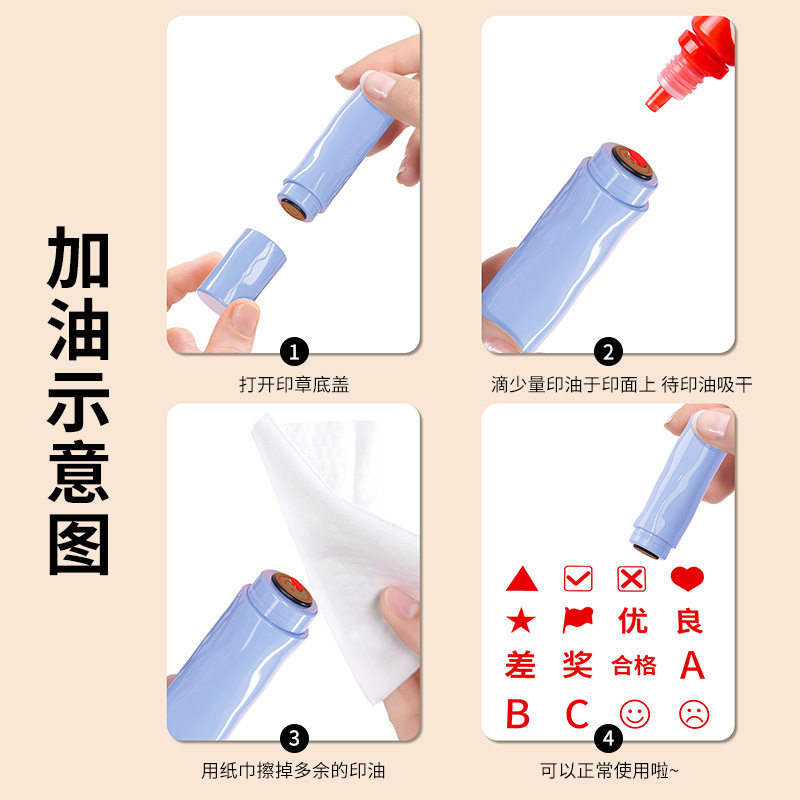 加油示意图

1
打开印章底盖

2
滴少量印油于印面上 待印油吸干

3
用纸巾擦掉多余的印油

优 良
差 奖 合格 A
B C
4
可以正常使用啦~