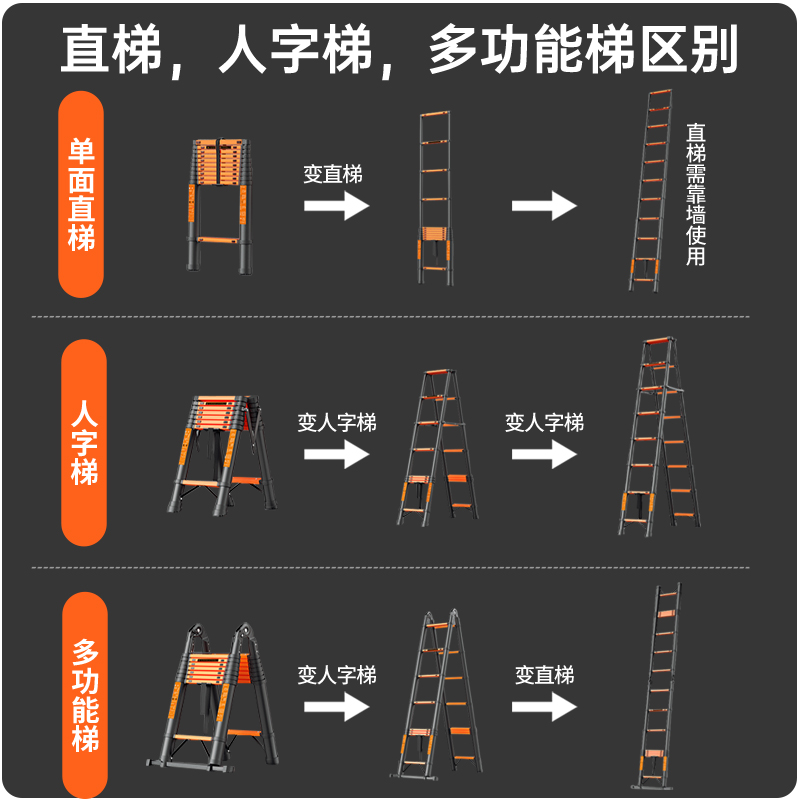 直梯，人字梯，多功能梯区别

单面直梯

变直梯

直梯需靠墙使用

人字梯

变人字梯

变人字梯

多功能梯

变人字梯

变直梯