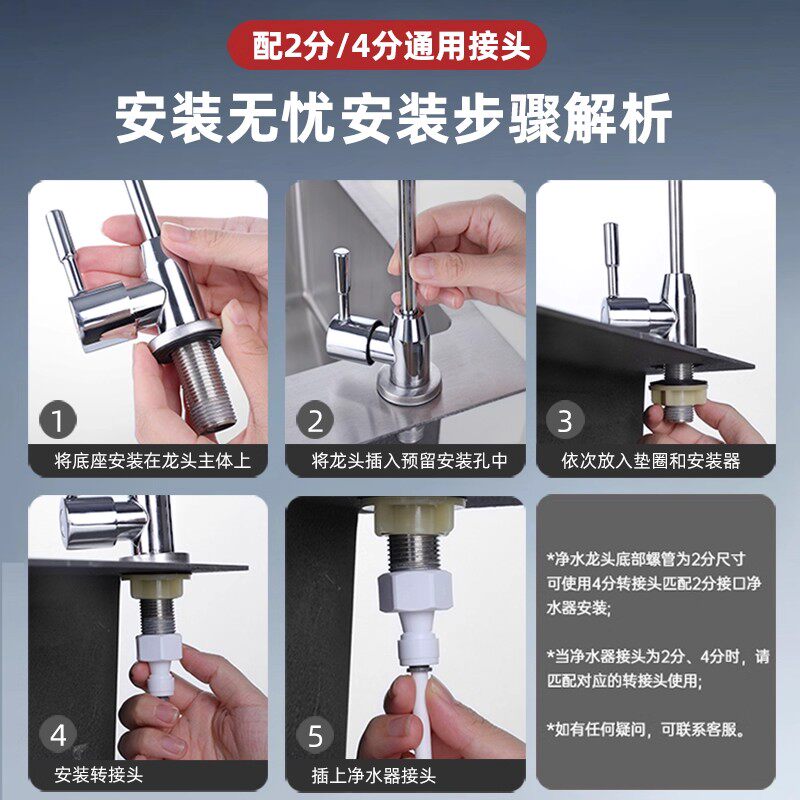 配2分/4分通用接头

安装无忧安装步骤解析

1
将底座安装在龙头主体上

2
将龙头插入预留安装孔中

3
依次放入垫圈和安装器

4
安装转接头

5
插上净水器接头

*净水龙头底部螺管为2分尺寸可使用4分转接头匹配2分接口净水器安装;

*当净水器接头为2分、4分时，请匹配对应的转接头使用;

*如有任何疑问，可联系客服。