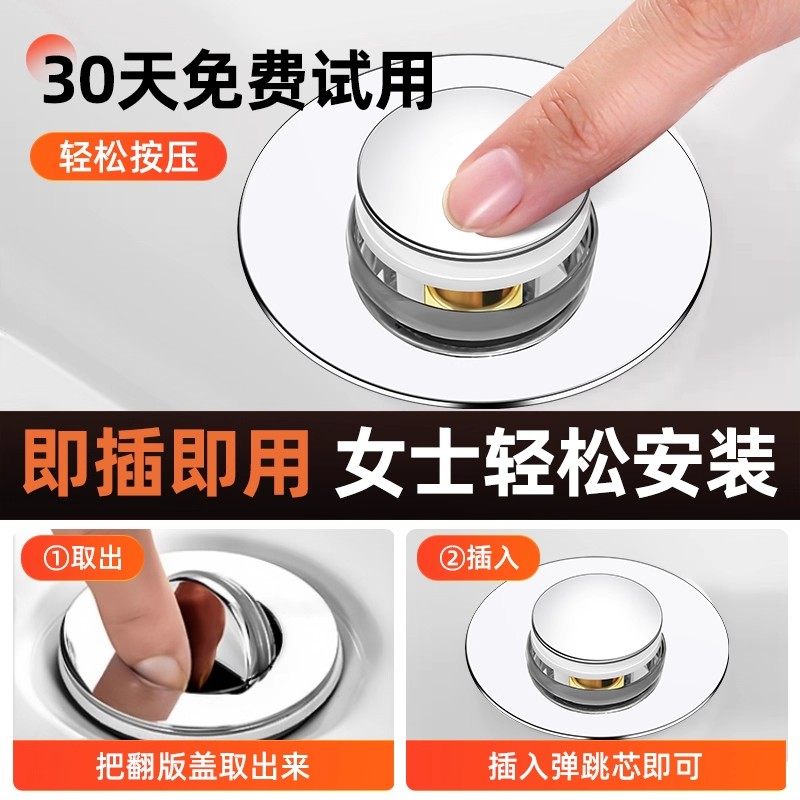 30天免费试用

轻松按压

即插即用 女士轻松安装

①取出

把翻版盖取出来

②插入

插入弹跳芯即可