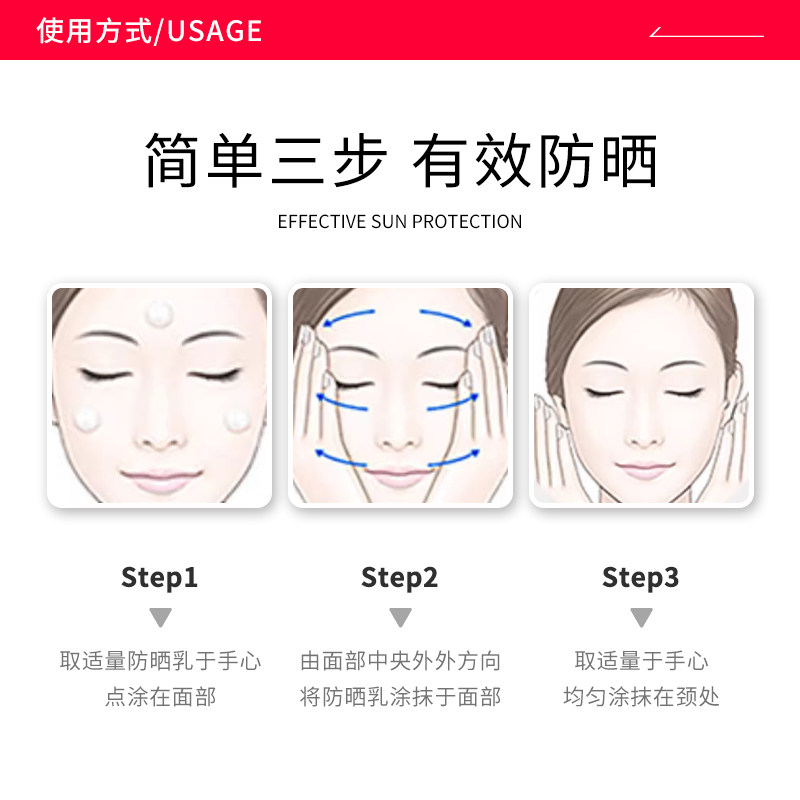 使用方式/USAGE

简单三步 有效防晒

EFFECTIVE SUN PROTECTION

Step1

取适量防晒乳于手心
点涂在面部

Step2

由面部中央外外方向
将防晒乳涂抹于面部

Step3

取适量于手心
均匀涂抹在颈处