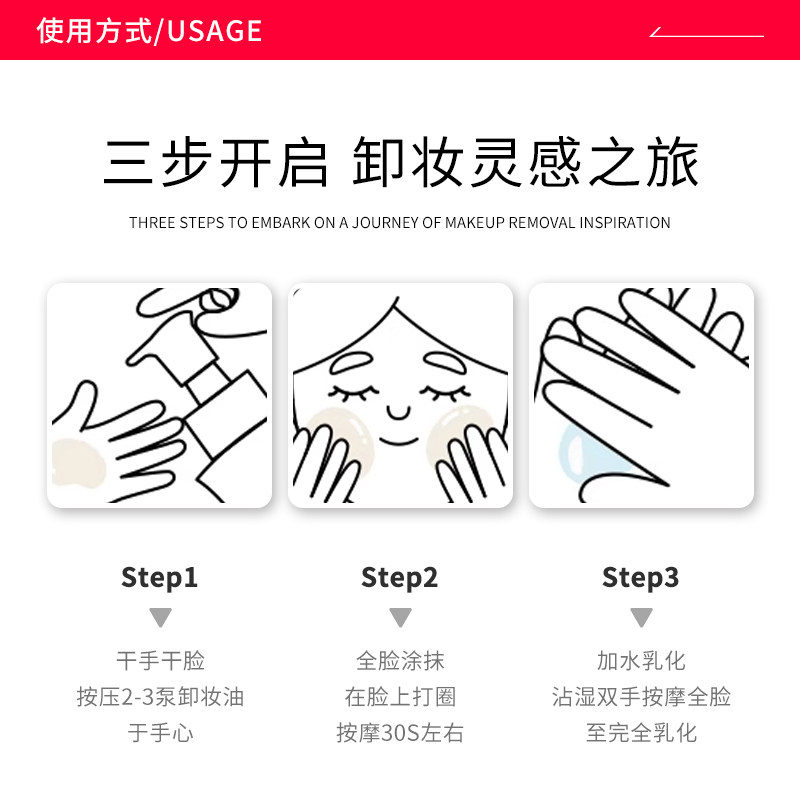 使用方式/USAGE

三步开启 卸妆灵感之旅

THREE STEPS TO EMBARK ON A JOURNEY OF MAKEUP REMOVAL INSPIRATION

Step1

干手干脸
按压2-3泵卸妆油
于手心

Step2

全脸涂抹
在脸上打圈
按摩30S左右

Step3

加水乳化
沾湿双手按摩全脸
至完全乳化