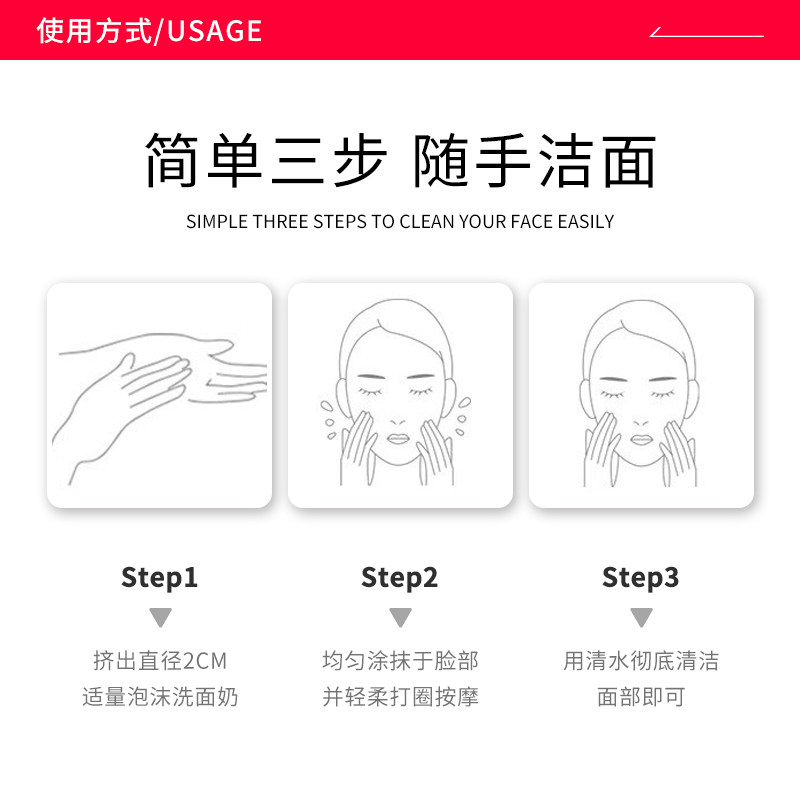 使用方式/USAGE

简单三步 随手洁面

SIMPLE THREE STEPS TO CLEAN YOUR FACE EASILY

Step1

挤出直径2CM
适量泡沫洗面奶

Step2

均匀涂抹于脸部
并轻柔打圈按摩

Step3

用清水彻底清洁
面部即可