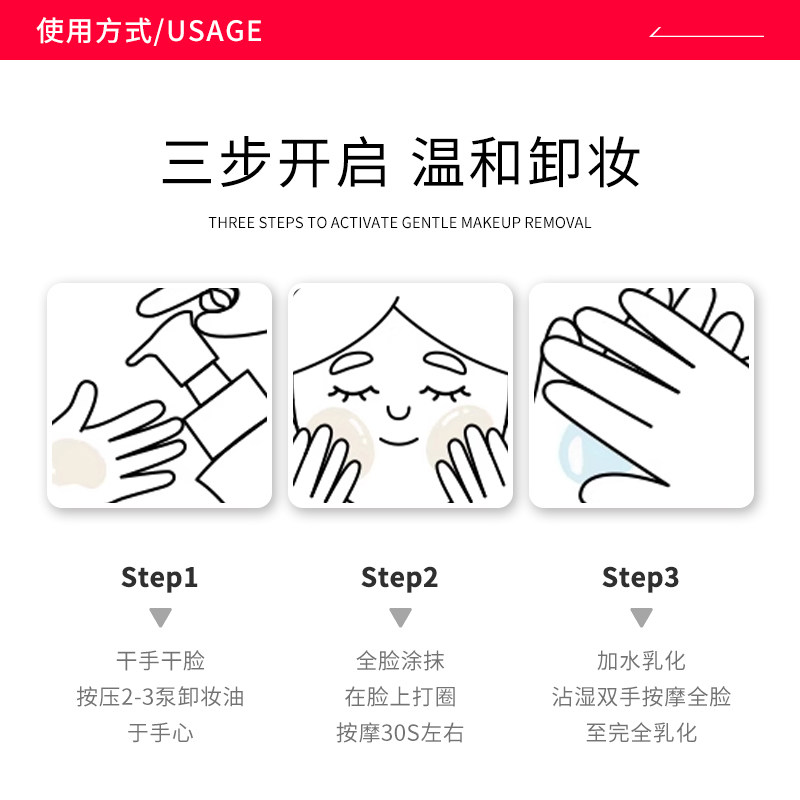 使用方式/USAGE

三步开启 温和卸妆

THREE STEPS TO ACTIVATE GENTLE MAKEUP REMOVAL

Step1

干手干脸
按压2-3泵卸妆油
于手心

Step2

全脸涂抹
在脸上打圈
按摩30S左右

Step3

加水乳化
沾湿双手按摩全脸
至完全乳化