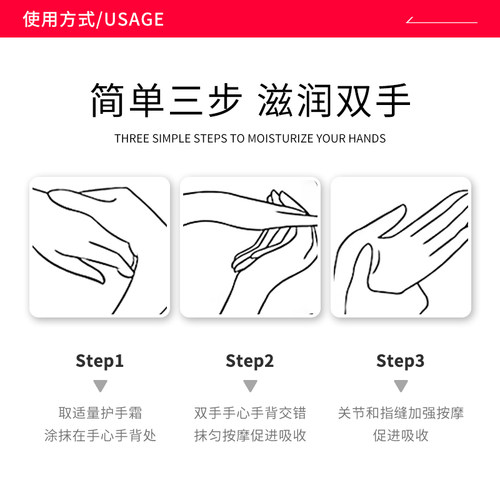 使用方式/USAGE

简单三步 滋润双手

THREE SIMPLE STEPS TO MOISTURIZE YOUR HANDS

Step1

取适量护手霜
涂抹在手心手背处

Step2

双手手心手背交错
抹匀按摩促进吸收

Step3

关节和指缝加强按摩
促进吸收