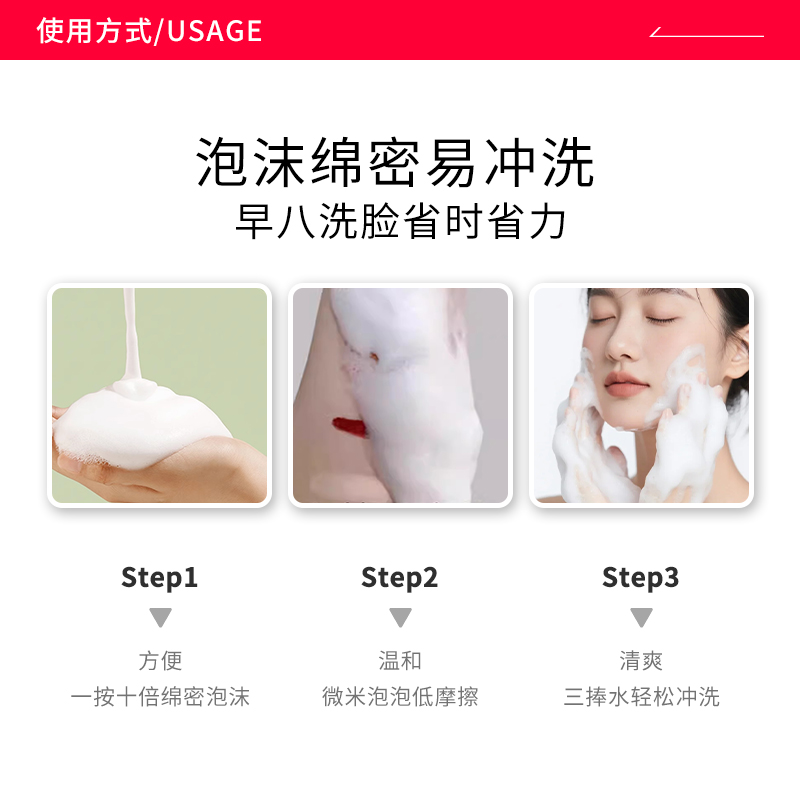 使用方式/USAGE

泡沫绵密易冲洗
早八洗脸省时省力

Step1
方便
一按十倍绵密泡沫

Step2
温和
微米泡泡低摩擦

Step3
清爽
三捧水轻松冲洗