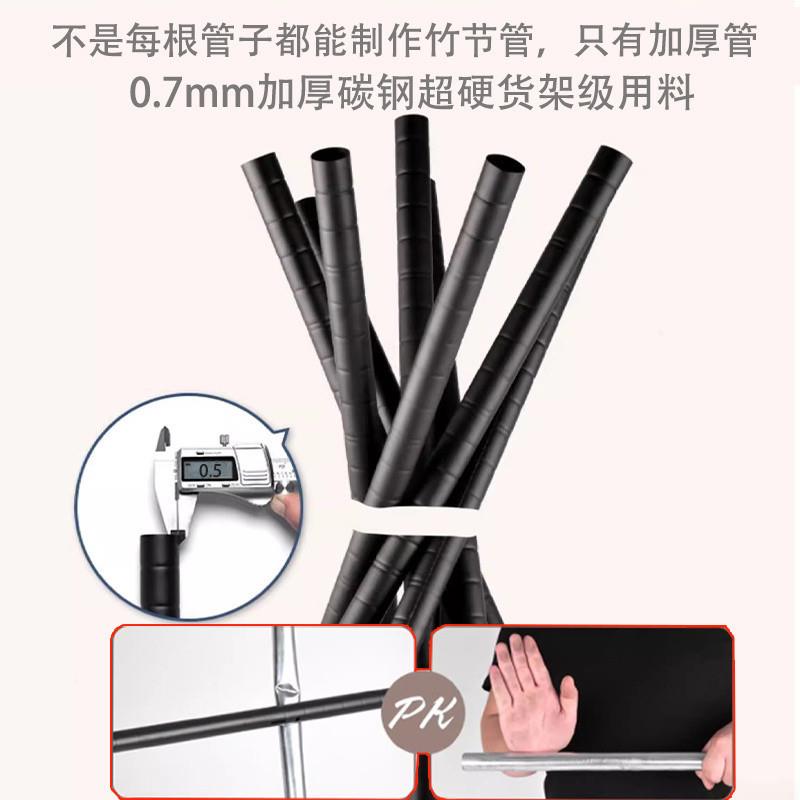 不是每根管子都能制作竹节管，只有加厚管
0.7mm加厚碳钢超硬货架级用料

0.5

PK