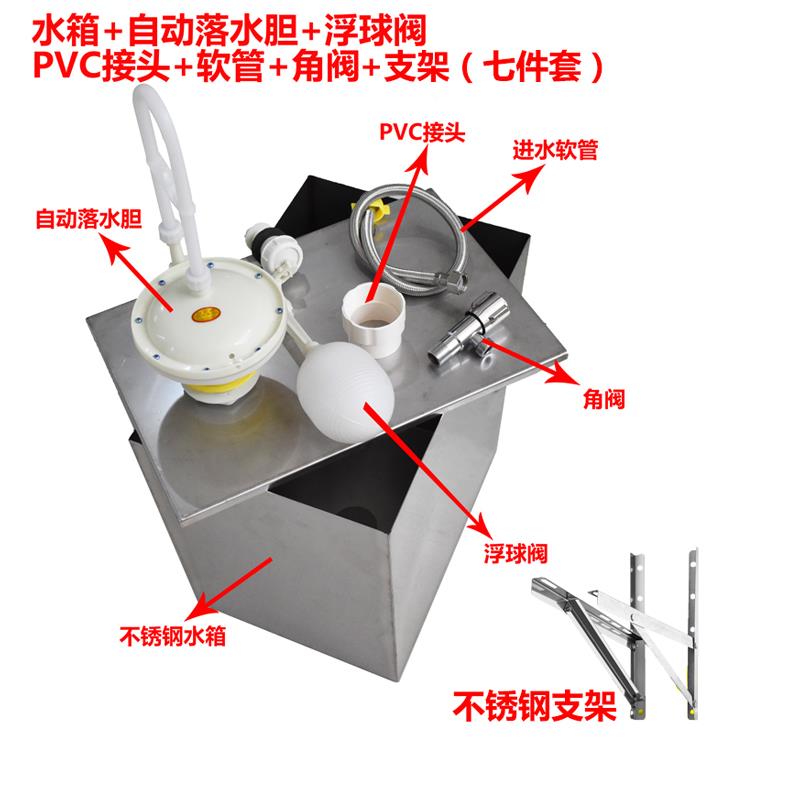 水箱+自动落水胆+浮球阀
PVC接头+软管+角阀+支架（七件套）

PVC接头
进水软管
自动落水胆
角阀
浮球阀
不锈钢水箱
不锈钢支架