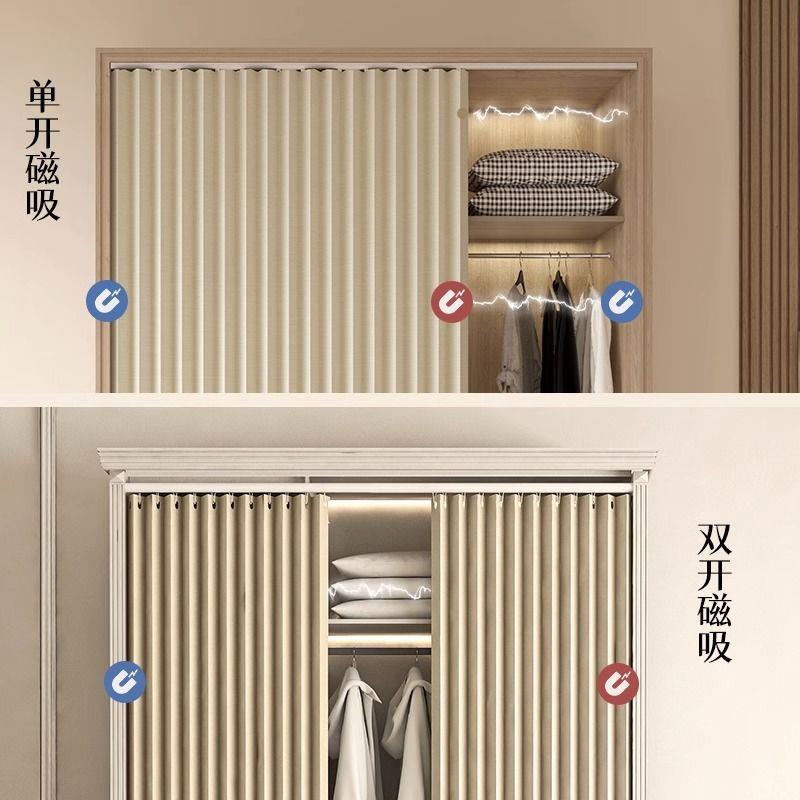 单开磁吸

双开磁吸