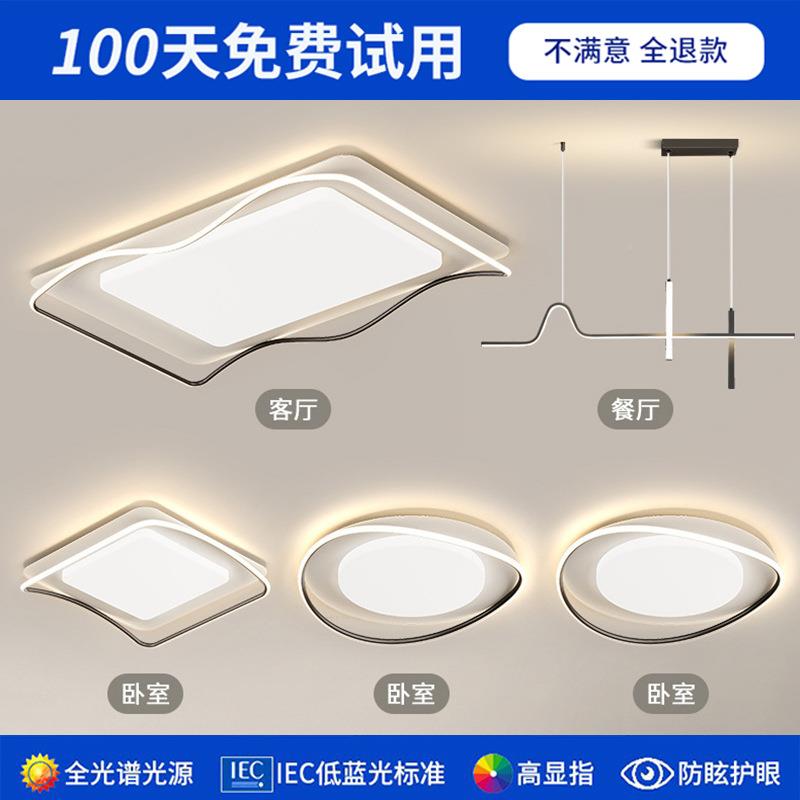 100天免费试用

不满意 全退款

客厅

餐厅

卧室

卧室

卧室

全光谱光源

IEC

IEC低蓝光标准

高显指

防眩护眼