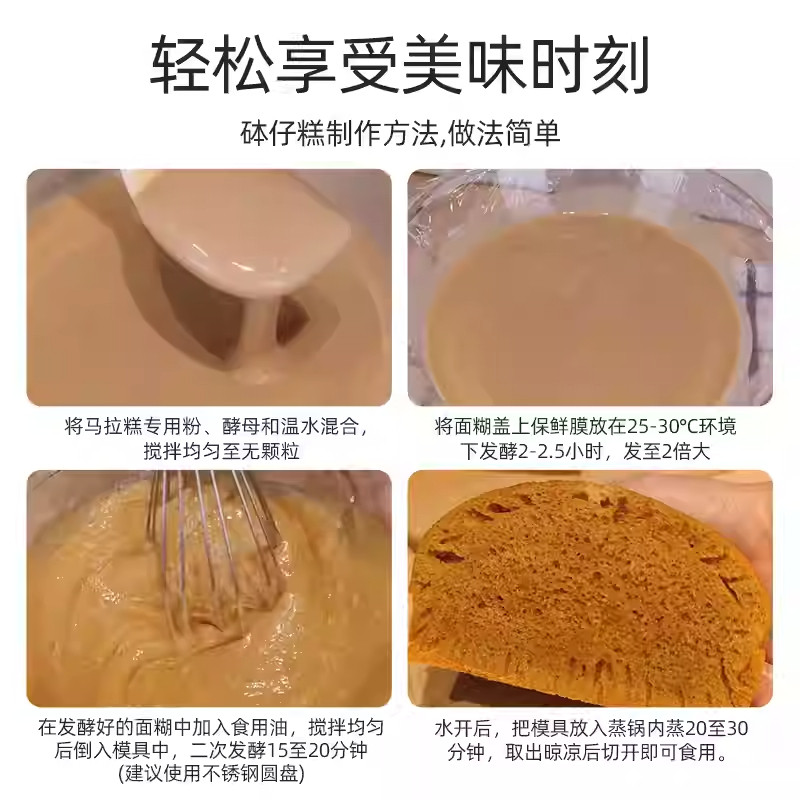 轻松享受美味时刻

砵仔糕制作方法,做法简单

将马拉糕专用粉、酵母和温水混合，搅拌均匀至无颗粒

将面糊盖上保鲜膜放在25-30°C环境下发酵2-2.5小时，发至2倍大

在发酵好的面糊中加入食用油，搅拌均匀后倒入模具中，二次发酵15至20分钟
(建议使用不锈钢圆盘)

水开后，把模具放入蒸锅内蒸20至30分钟，取出晾凉后切开即可食用。