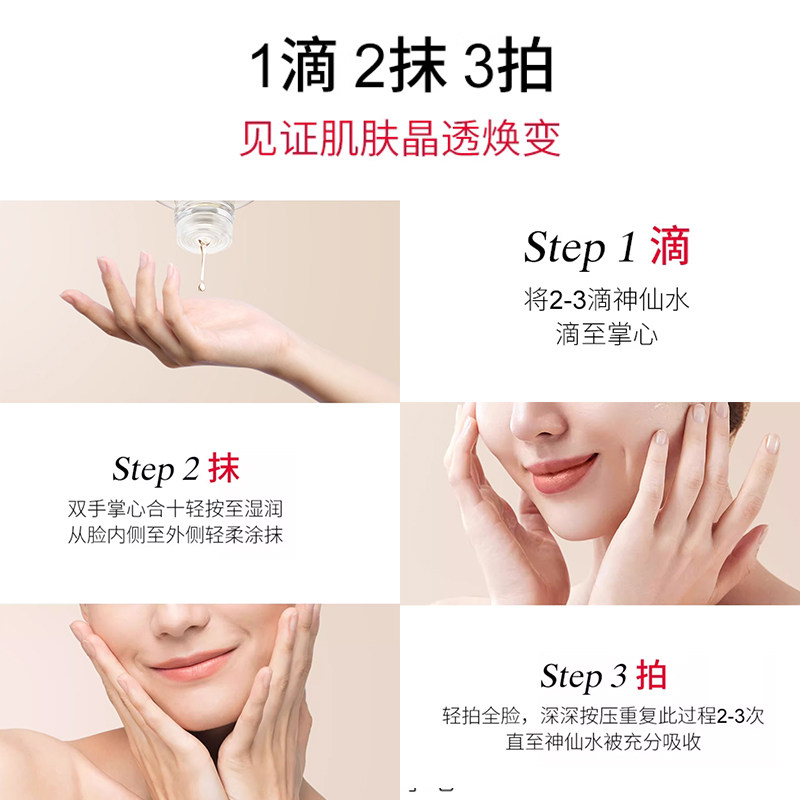 1滴 2抹 3拍

见证肌肤晶透焕变

Step 1 滴

将2-3滴神仙水
滴至掌心

Step 2 抹

双手掌心合十轻按至湿润
从脸内侧至外侧轻柔涂抹

Step 3 拍

轻拍全脸，深深按压重复此过程2-3次
直至神仙水被充分吸收