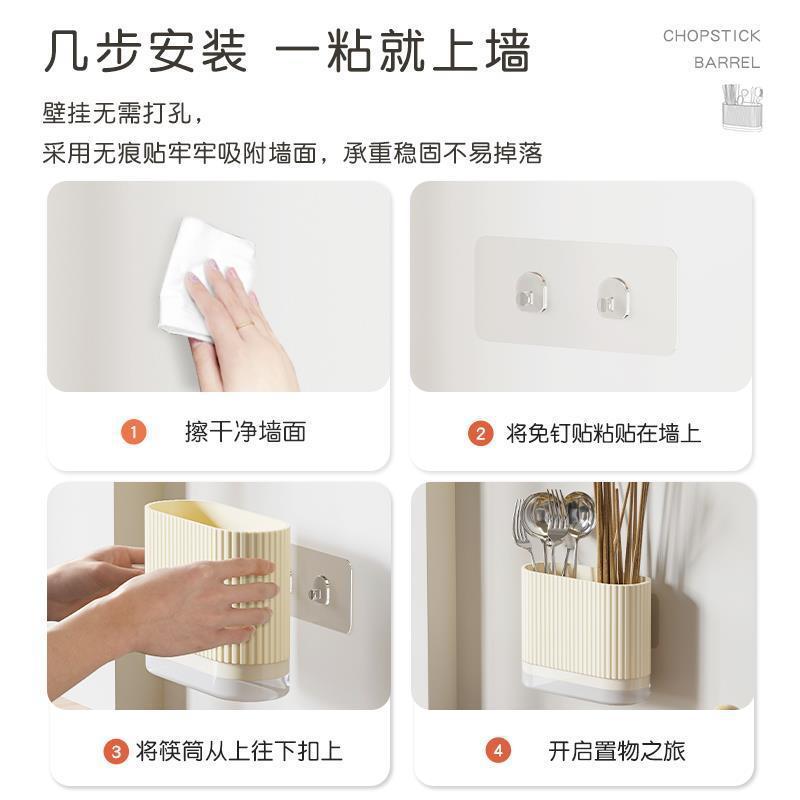 几步安装 一粘就上墙

CHOPSTICK
BARREL

壁挂无需打孔，
采用无痕贴牢牢吸附墙面，承重稳固不易掉落

1 擦干净墙面

2 将免钉贴粘贴在墙上

3 将筷筒从上往下扣上

4 开启置物之旅