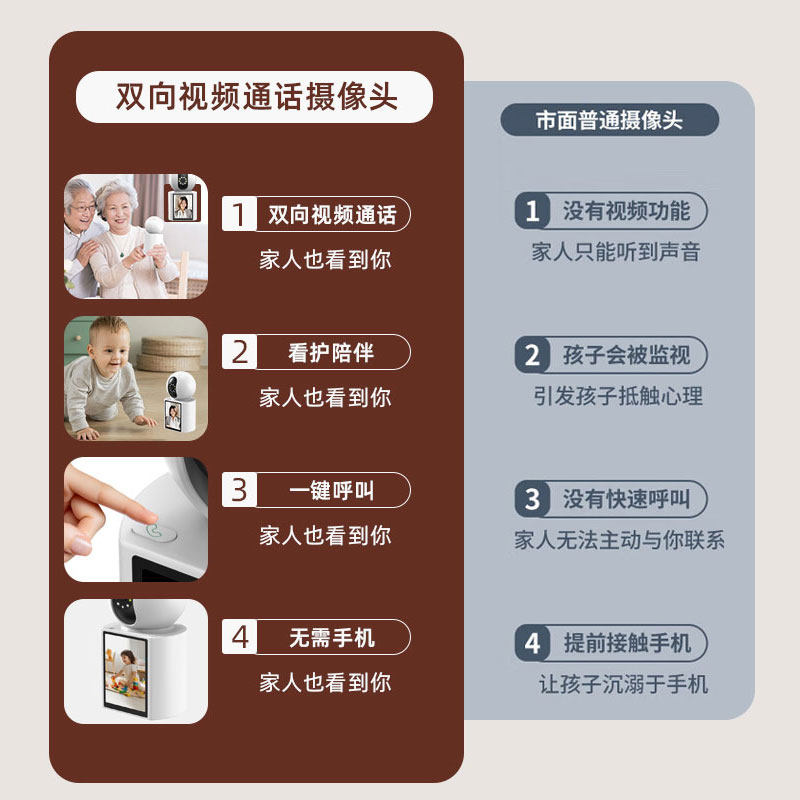 双向视频通话摄像头

1 双向视频通话
家人也看到你

2 看护陪伴
家人也看到你

3 一键呼叫
家人也看到你

4 无需手机
家人也看到你

市面普通摄像头

1 没有视频功能
家人只能听到声音

2 孩子会被监视
引发孩子抵触心理

3 没有快速呼叫
家人无法主动与你联系

4 提前接触手机
让孩子沉溺于手机