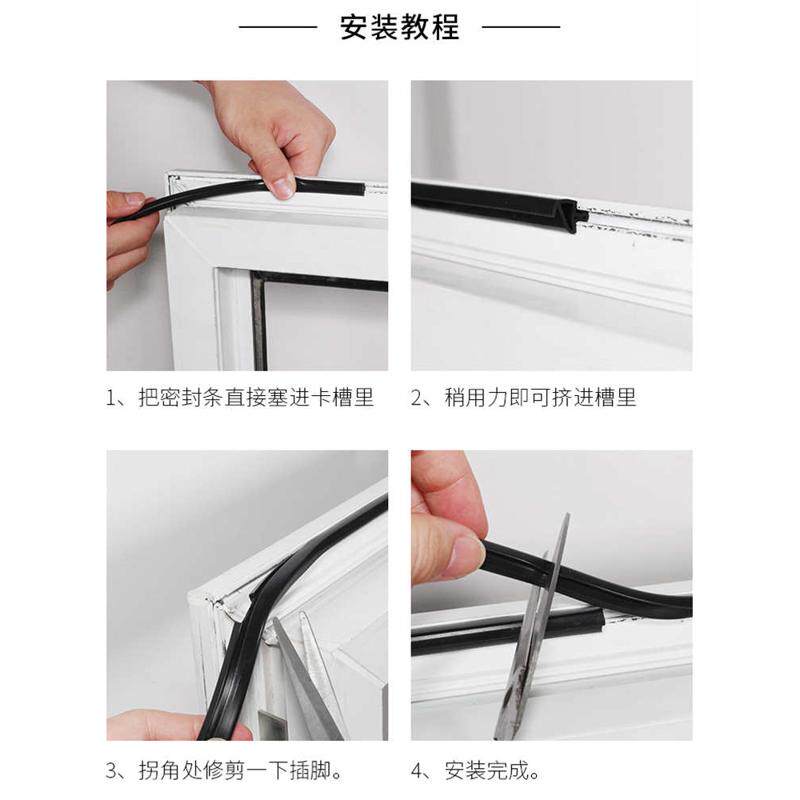 安装教程

1、把密封条直接塞进卡槽里

2、稍用力即可挤进槽里

3、拐角处修剪一下插脚。

4、安装完成。