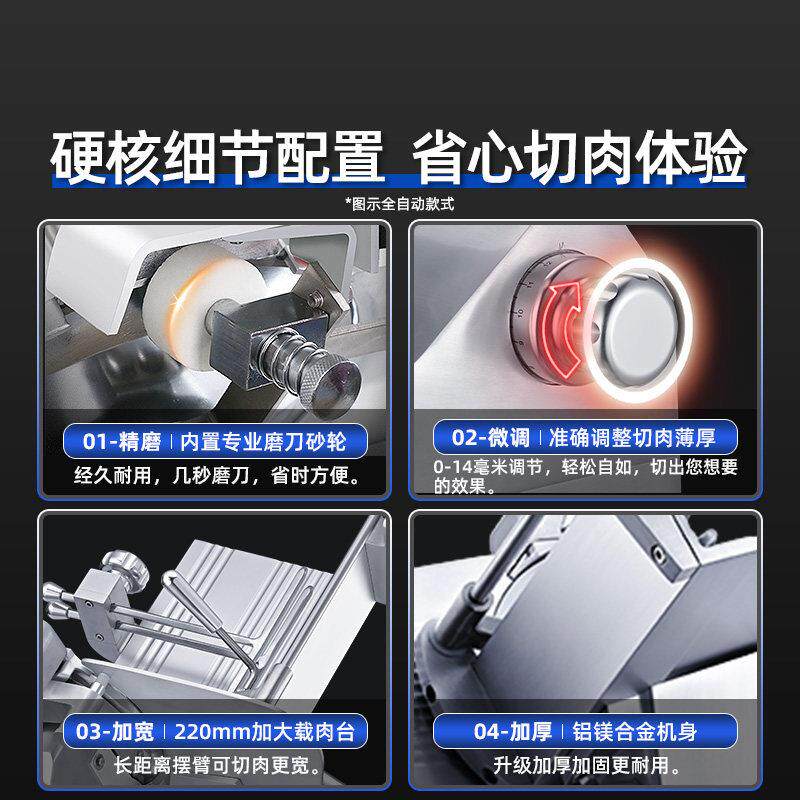 硬核细节配置 省心切肉体验

*图示全自动款式

01-精磨 | 内置专业磨刀砂轮
经久耐用，几秒磨刀，省时方便。

02-微调 | 准确调整切肉薄厚
0-14毫米调节，轻松自如，切出您想要的效果。

03-加宽 | 220mm加大载肉台
长距离摆臂可切肉更宽。

04-加厚 | 铝镁合金机身
升级加厚加固更耐用。