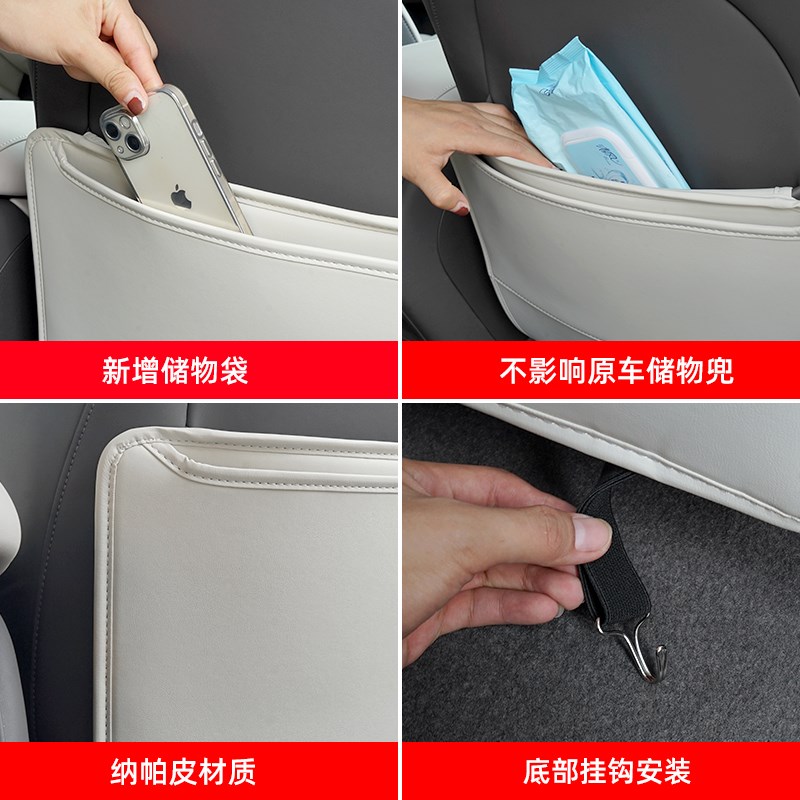 新增储物袋

不影响原车储物兜

纳帕皮材质

底部挂钩安装