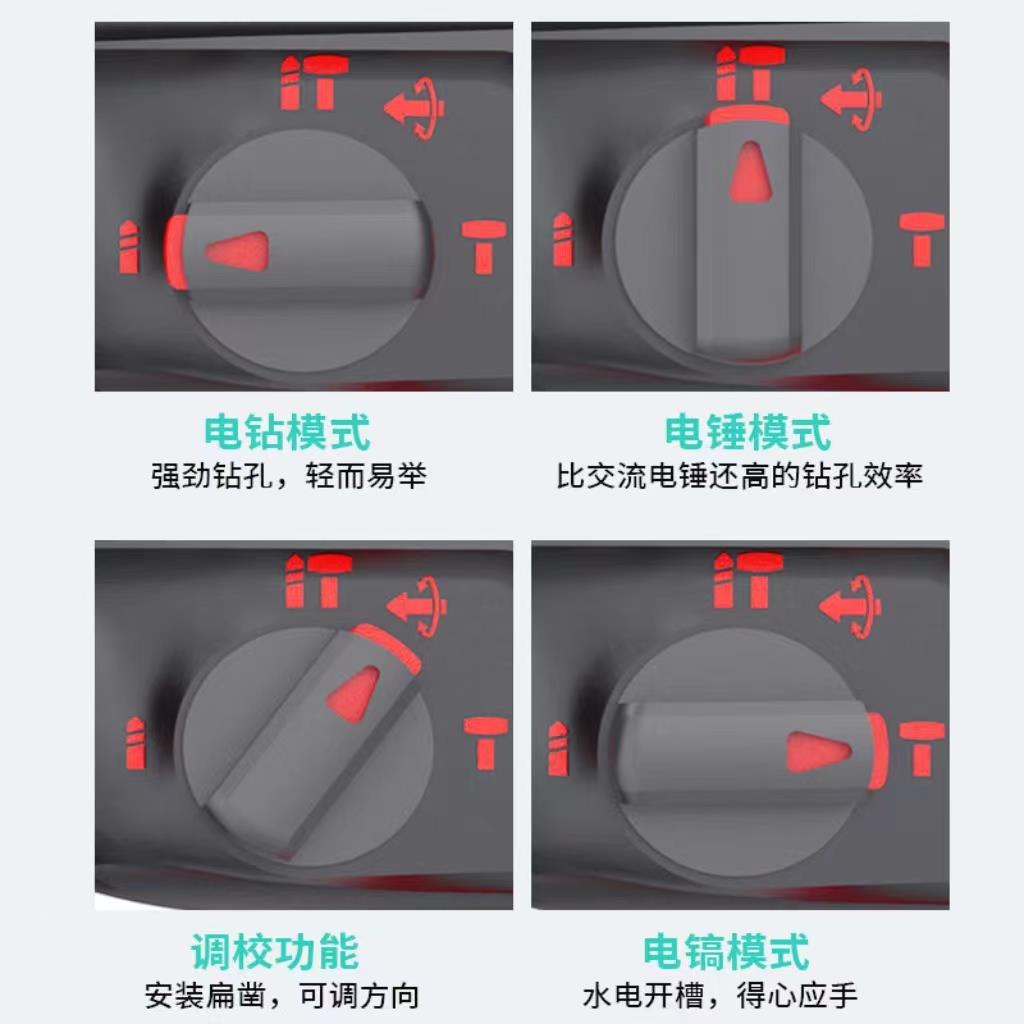 电钻模式
强劲钻孔，轻而易举

电锤模式
比交流电锤还高的钻孔效率

调校功能
安装扁凿，可调方向

电镐模式
水电开槽，得心应手